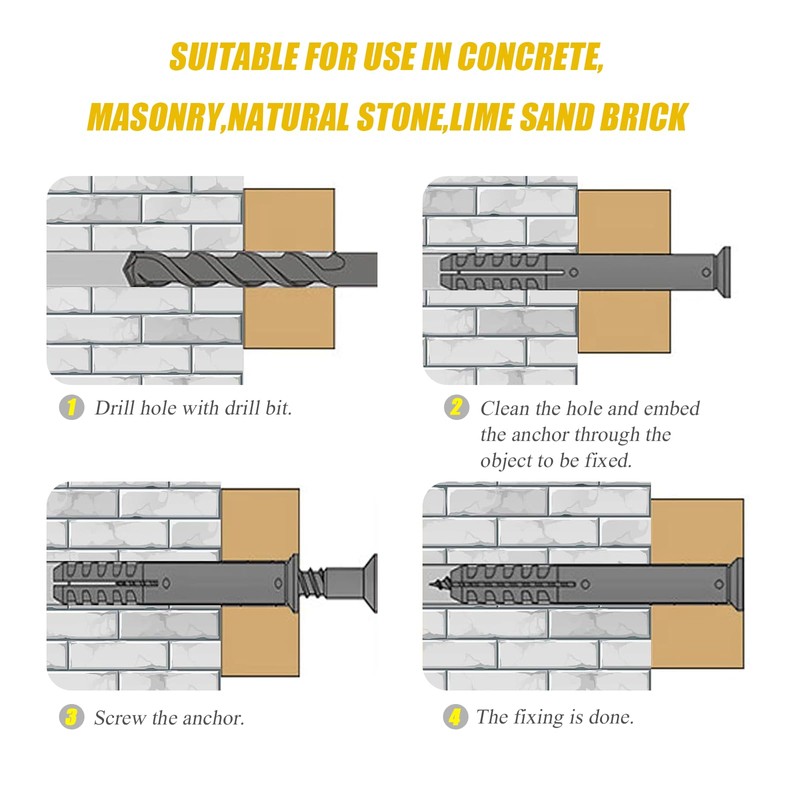 SUITABLE FOR USE IN CONCRETE,
MASONRY,NATURAL STONE,LIME SAND BRICK

1 Drill hole with drill bit.

2 Clean the hole and embed the anchor through the object to be fixed.

3 Screw the anchor.

4 The fixing is done.