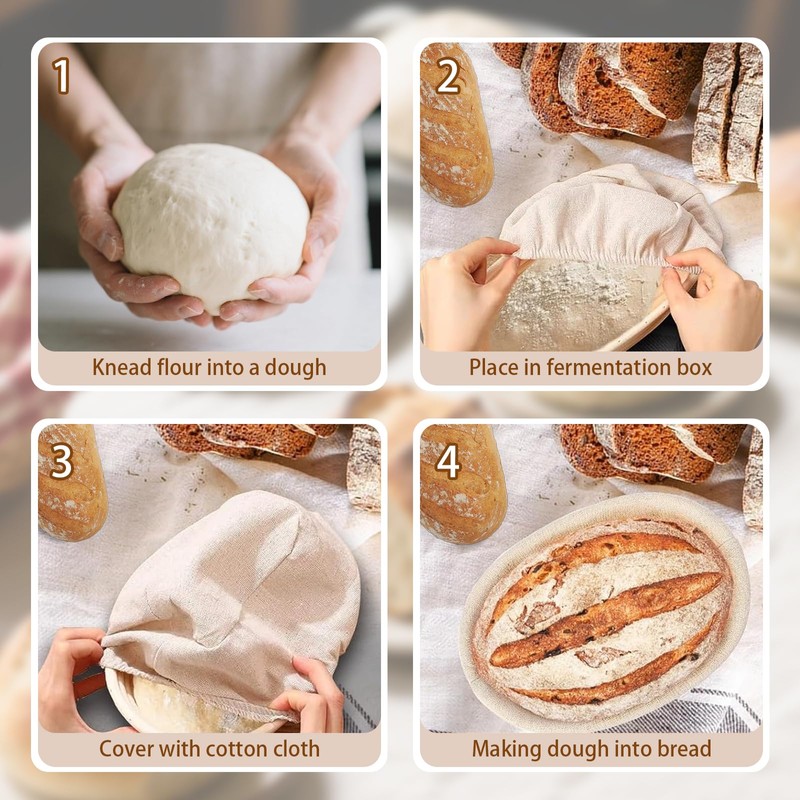 1
Knead flour into a dough

2
Place in fermentation box

3
Cover with cotton cloth

4
Making dough into bread