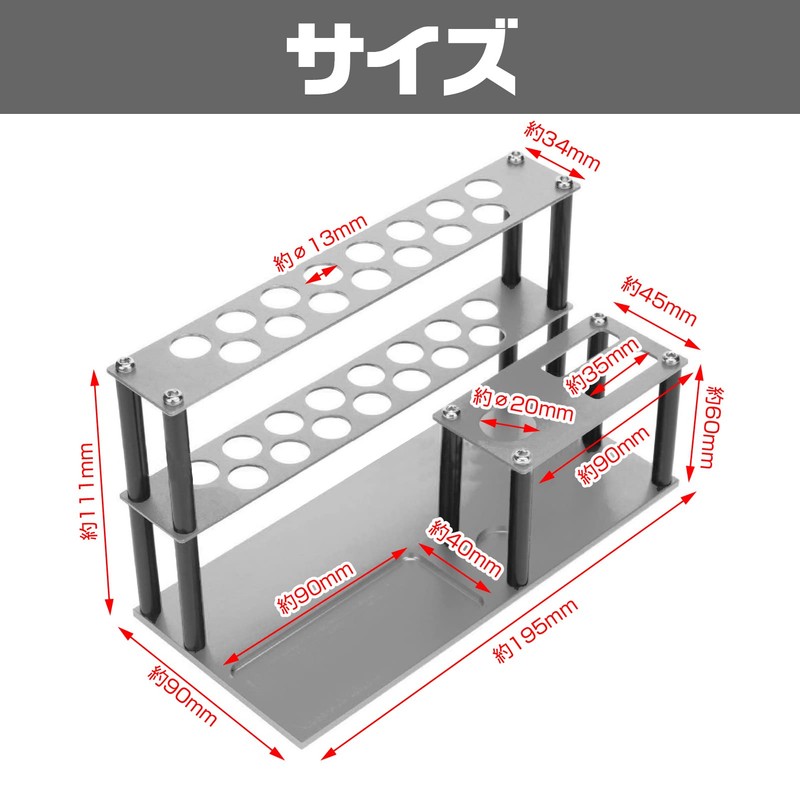 サイズ

約34mm

約ø13mm

約45mm

約35mm

約ø20mm

約60mm

約90mm

約111mm

約40mm

約90mm

約195mm

約90mm