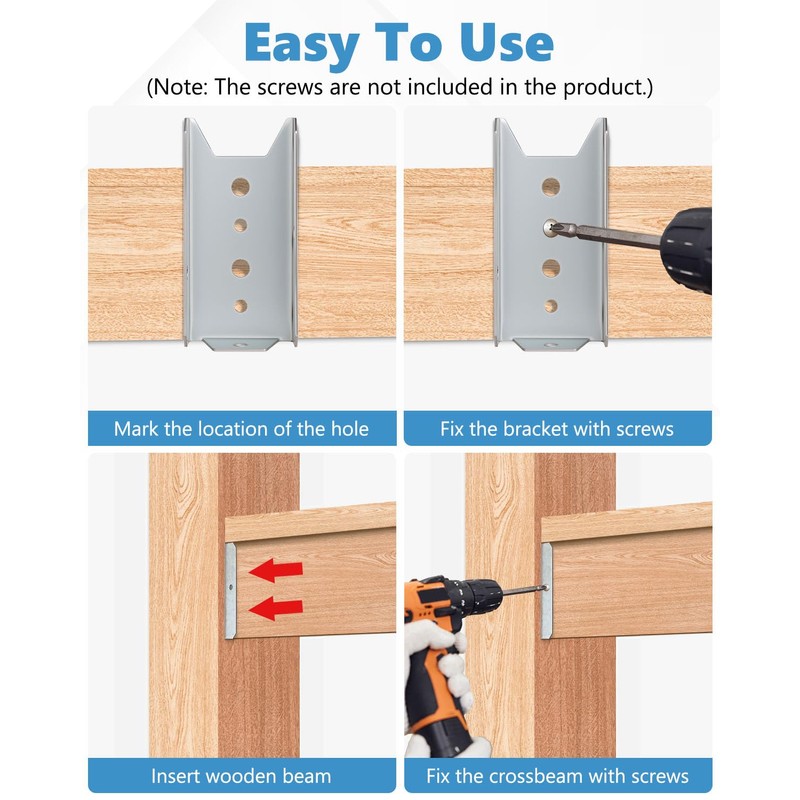 Easy To Use

(Note: The screws are not included in the product.)

Mark the location of the hole

Fix the bracket with screws

Insert wooden beam

Fix the crossbeam with screws