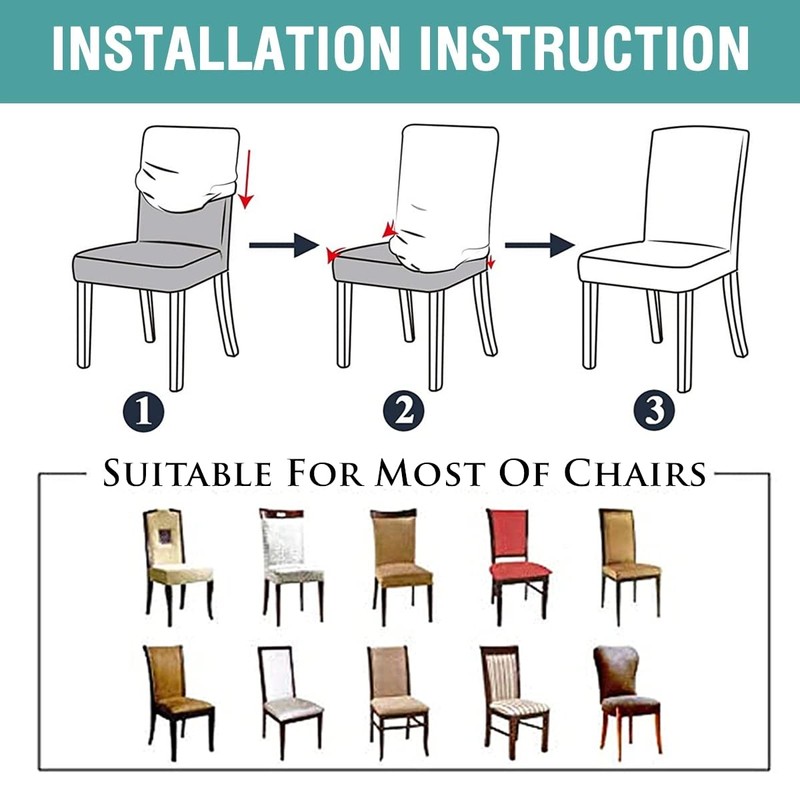 INSTALLATION INSTRUCTION

1

2

3

SUITABLE FOR MOST OF CHAIRS