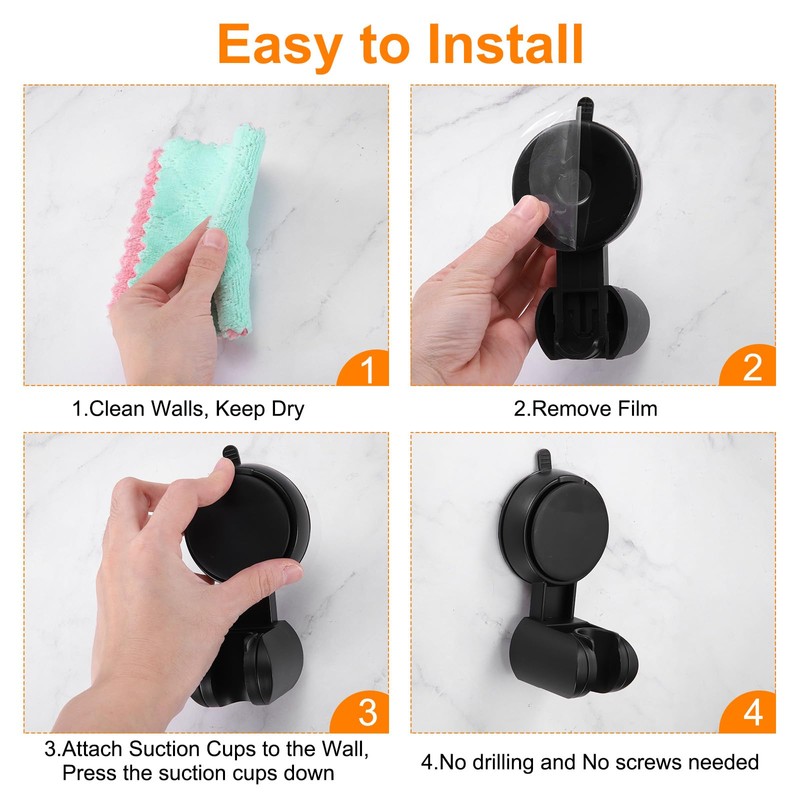 Easy to Install

1

1.Clean Walls, Keep Dry

2

2.Remove Film

3

3.Attach Suction Cups to the Wall, Press the suction cups down

4

4.No drilling and No screws needed