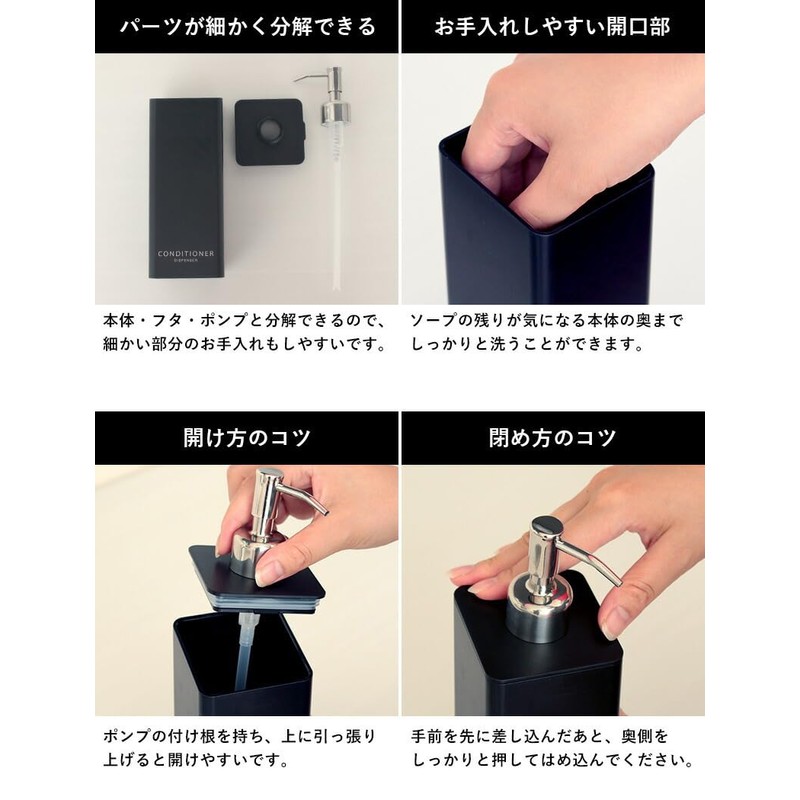 パーツが細かく分解できる

CONDITIONER
DISPENSER

本体・フタ・ポンプと分解できるので、細かい部分のお手入れもしやすいです。

お手入れしやすい開口部

ソープの残りが気になる本体の奥までしっかりと洗うことができます。

開け方のコツ

ポンプの付け根を持ち、上に引っ張り上げると開けやすいです。

閉め方のコツ

手前を先に差し込んだあと、奥側をしっかりと押してはめ込んでください。