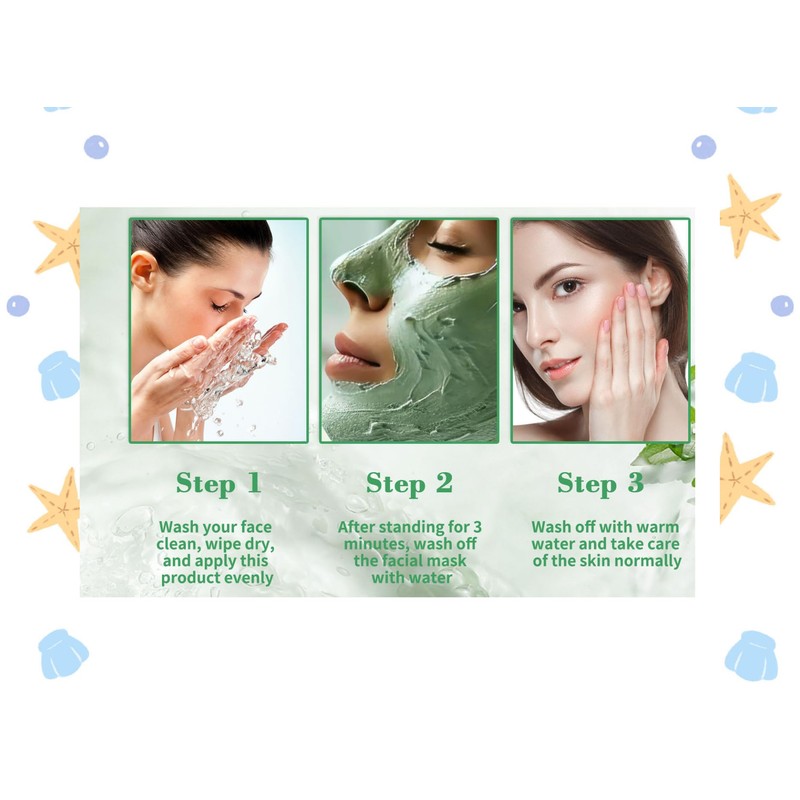 Step 1

Wash your face clean, wipe dry, and apply this product evenly

Step 2

After standing for 3 minutes, wash off the facial mask with water

Step 3

Wash off with warm water and take care of the skin normally