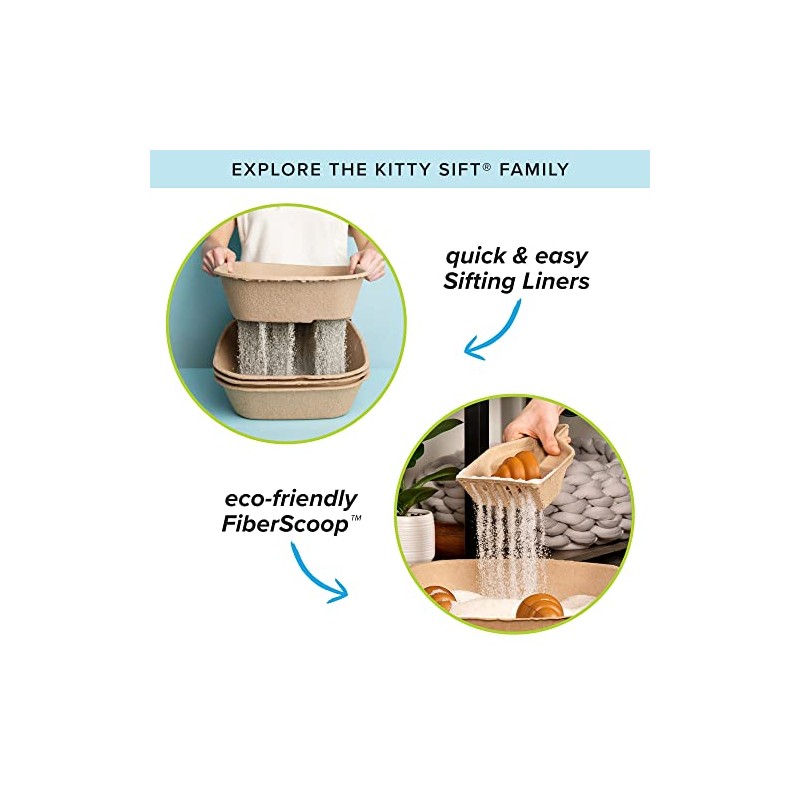 EXPLORE THE KITTY SIFT® FAMILY

quick & easy Sifting Liners

eco-friendly FiberScoop™