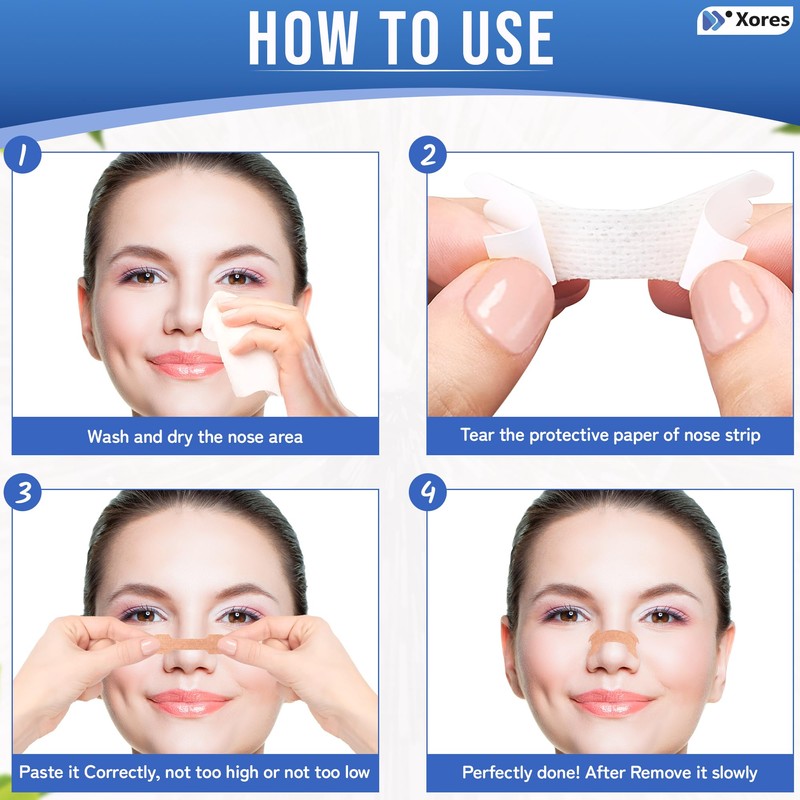 HOW TO USE

Xores

1

Wash and dry the nose area

2

Tear the protective paper of nose strip

3

Paste it Correctly, not too high or not too low

4

Perfectly done! After Remove it slowly