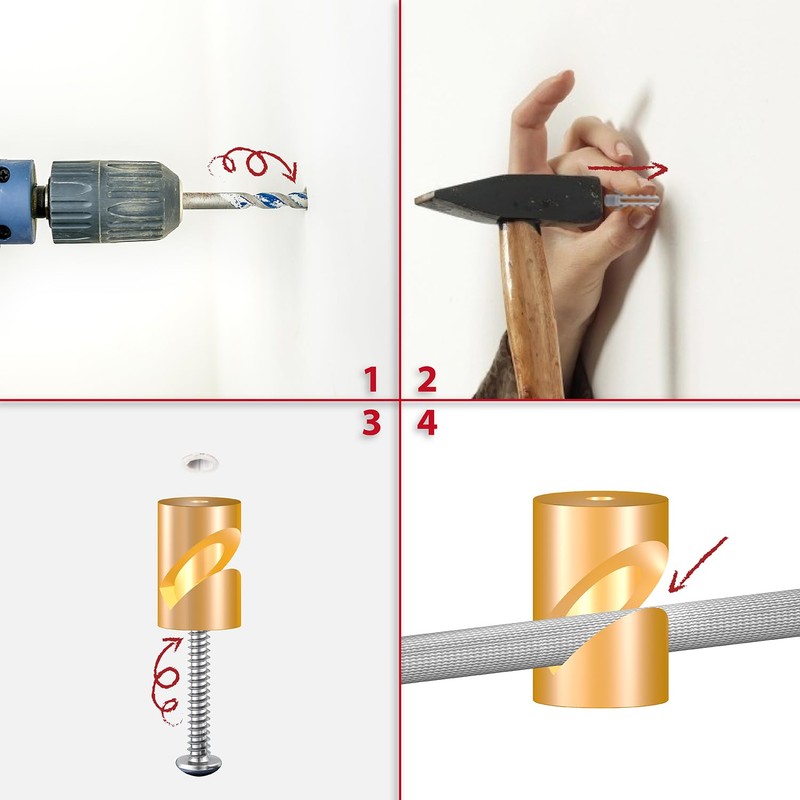 1
2
3
4