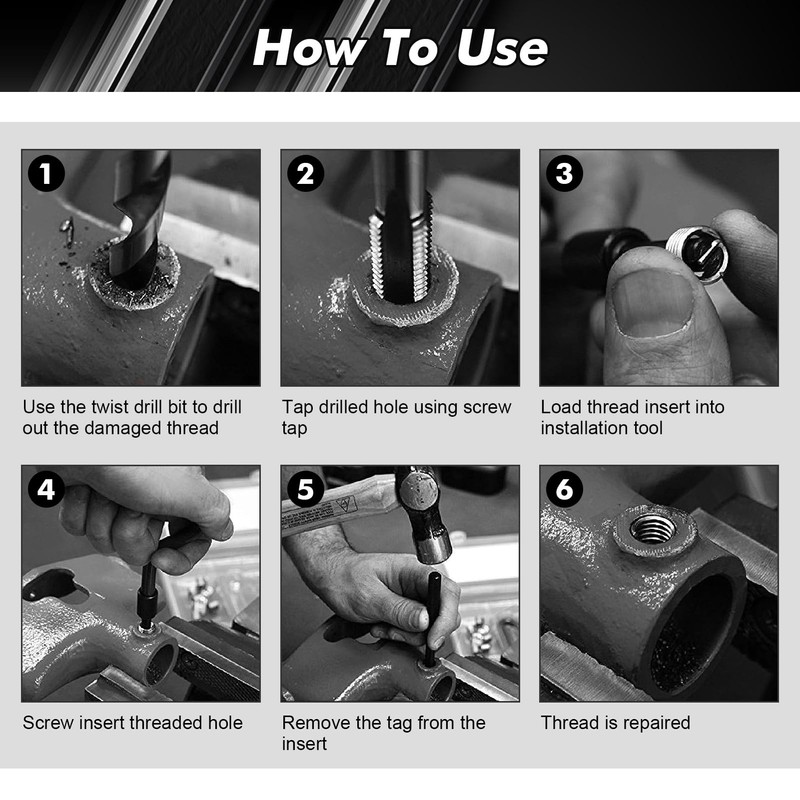 How To Use

1
Use the twist drill bit to drill out the damaged thread

2
Tap drilled hole using screw tap

3
Load thread insert into installation tool

4
Screw insert threaded hole

5
Remove the tag from the insert

6
Thread is repaired