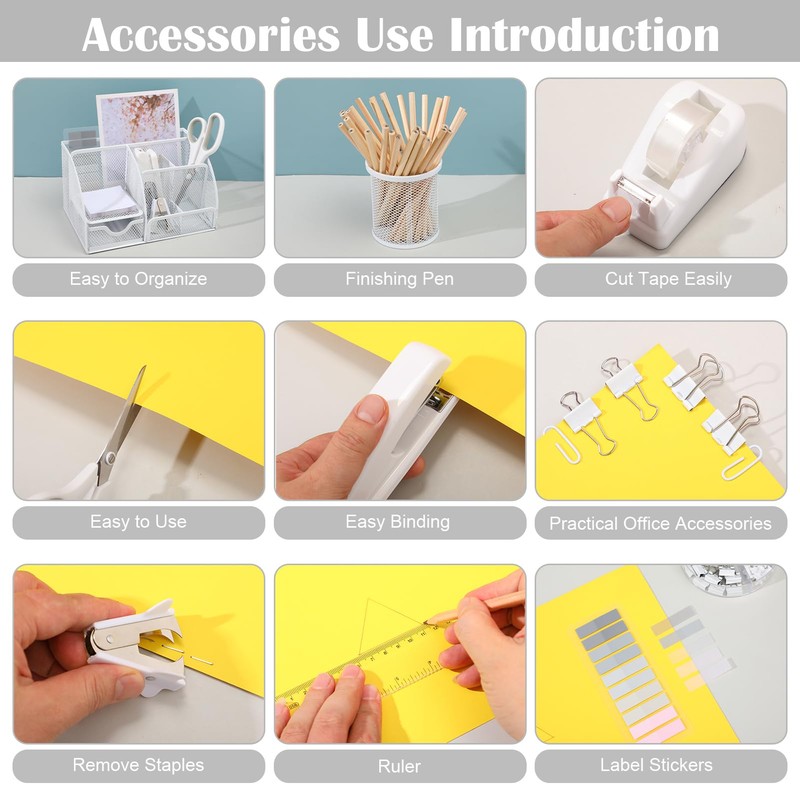 Accessories Use Introduction

Easy to Organize

Finishing Pen

Cut Tape Easily

Easy to Use

Easy Binding

Practical Office Accessories

Remove Staples

Ruler

Label Stickers