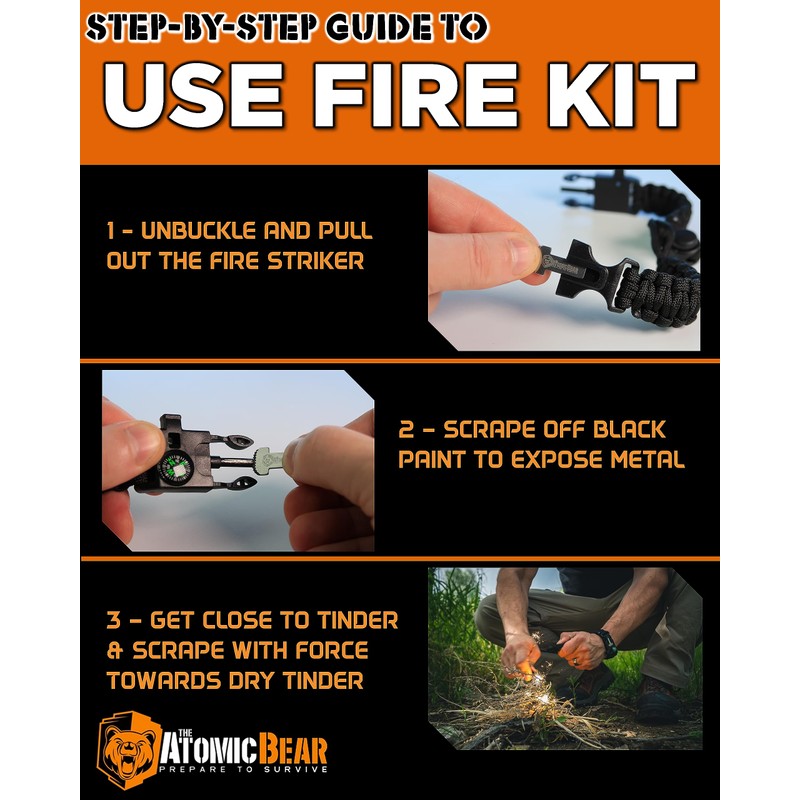 STEP-BY-STEP GUIDE TO

USE FIRE KIT

1 - UNBUCKLE AND PULL OUT THE FIRE STRIKER

2 - SCRAPE OFF BLACK PAINT TO EXPOSE METAL

3 - GET CLOSE TO TINDER & SCRAPE WITH FORCE TOWARDS DRY TINDER

THE ATOMIC BEAR
PREPARE TO SURVIVE