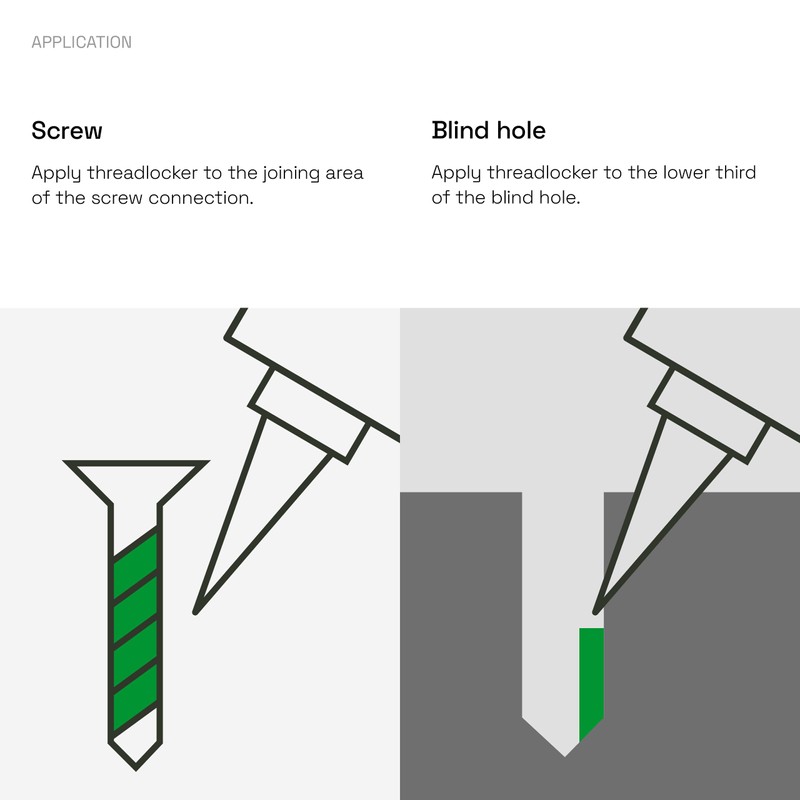 APPLICATION

Screw

Apply threadlocker to the joining area of the screw connection.

Blind hole

Apply threadlocker to the lower third of the blind hole.