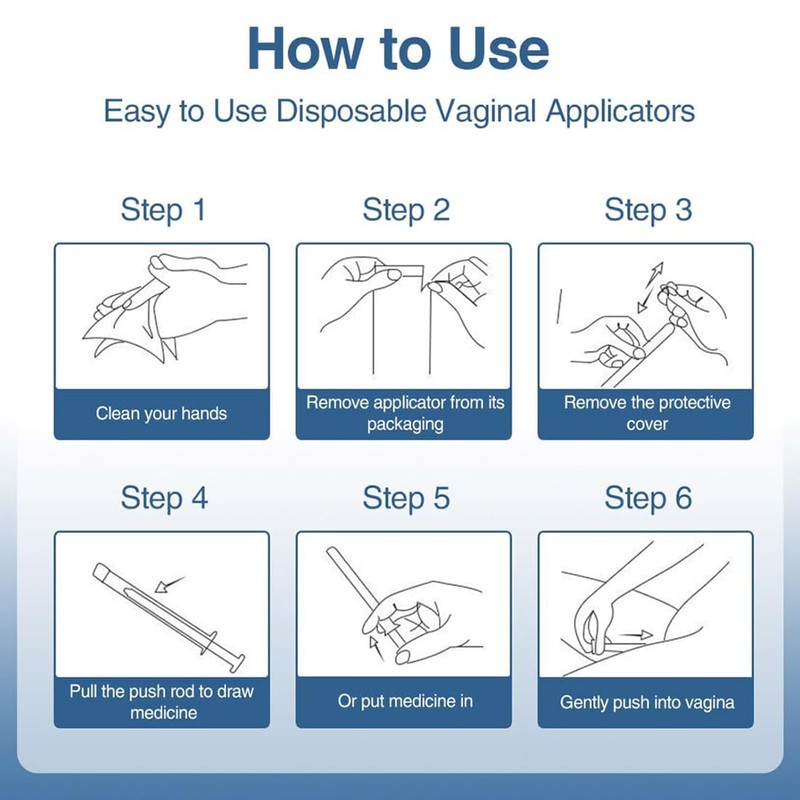 How to Use
Easy to Use Disposable Vaginal Applicators

Step 1
Clean your hands

Step 2
Remove applicator from its packaging

Step 3
Remove the protective cover

Step 4
Pull the push rod to draw medicine

Step 5
Or put medicine in

Step 6
Gently push into vagina