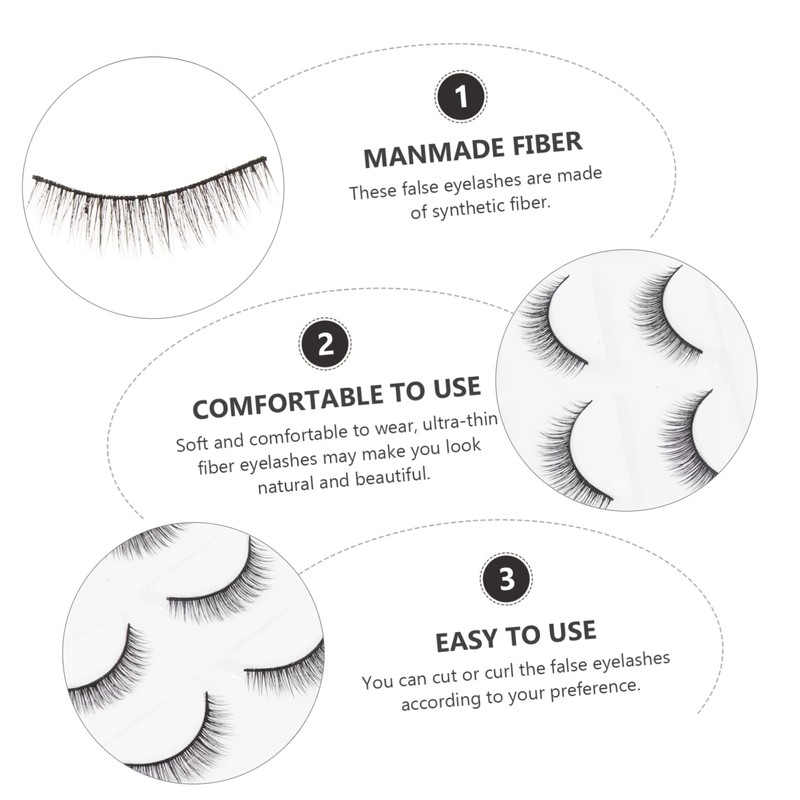 1

MANMADE FIBER

These false eyelashes are made of synthetic fiber.

2

COMFORTABLE TO USE

Soft and comfortable to wear, ultra-thin fiber eyelashes may make you look natural and beautiful.

3

EASY TO USE

You can cut or curl the false eyelashes according to your preference.