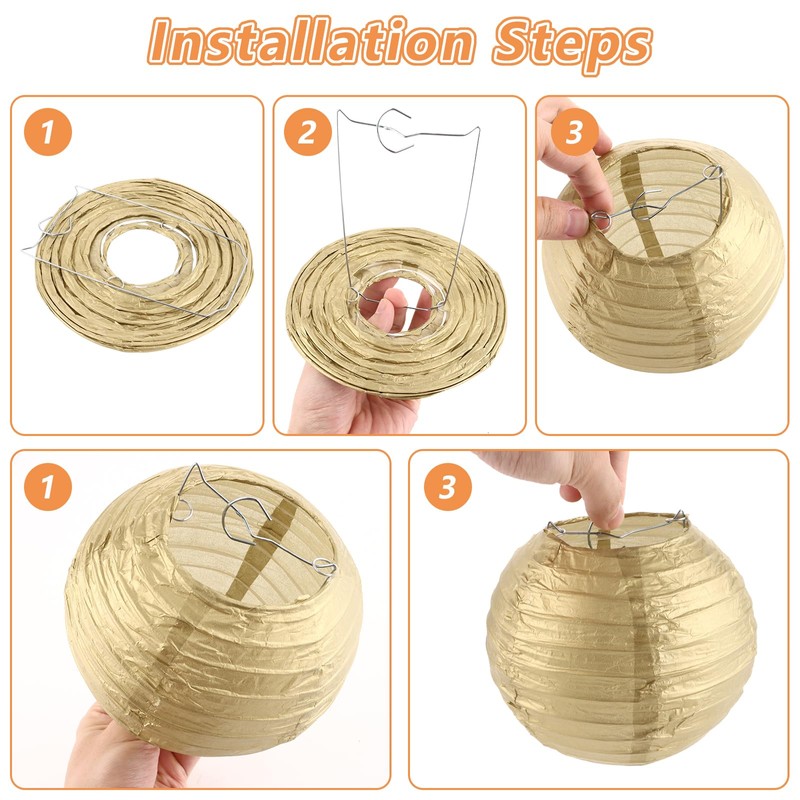 Installation Steps

1

2

3

1

3