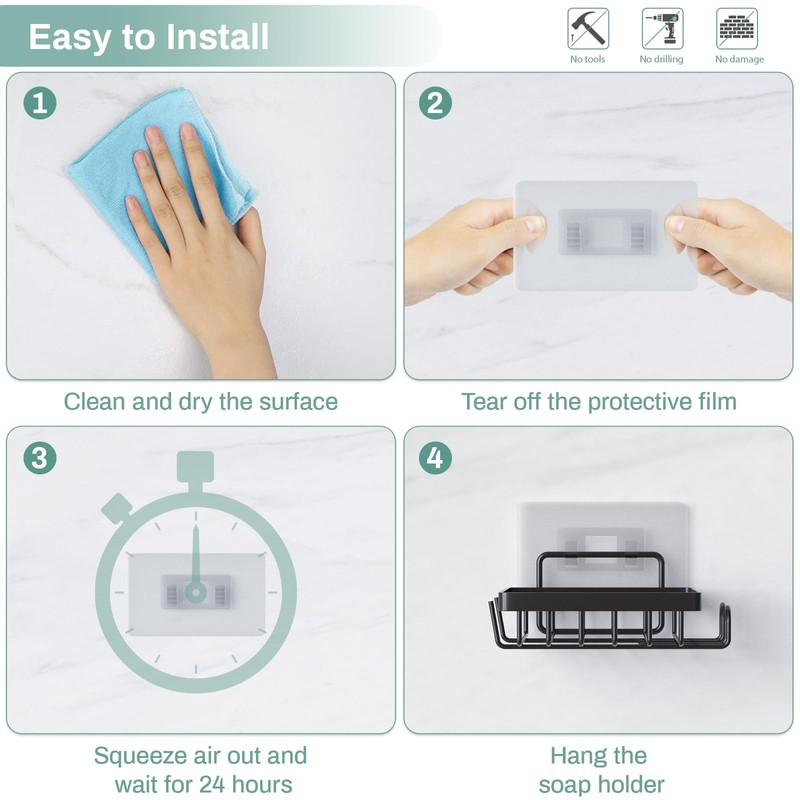 Easy to Install

No tools

No drilling

No damage

1

Clean and dry the surface

2

Tear off the protective film

3

Squeeze air out and wait for 24 hours

4

Hang the soap holder