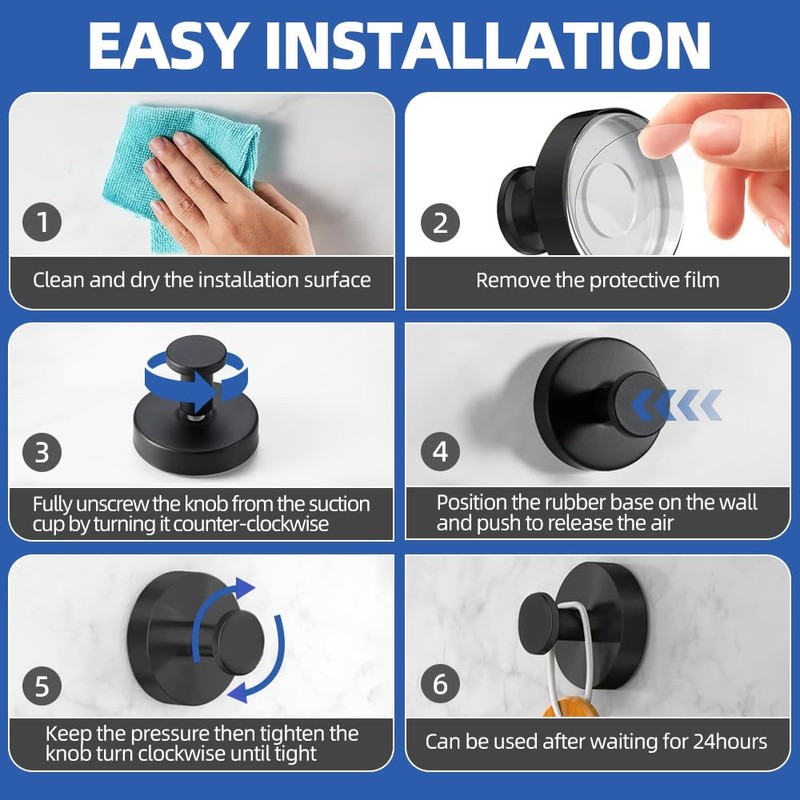 EASY INSTALLATION

1
Clean and dry the installation surface

2
Remove the protective film

3
Fully unscrew the knob from the suction cup by turning it counter-clockwise

4
Position the rubber base on the wall and push to release the air

5
Keep the pressure then tighten the knob turn clockwise until tight

6
Can be used after waiting for 24hours