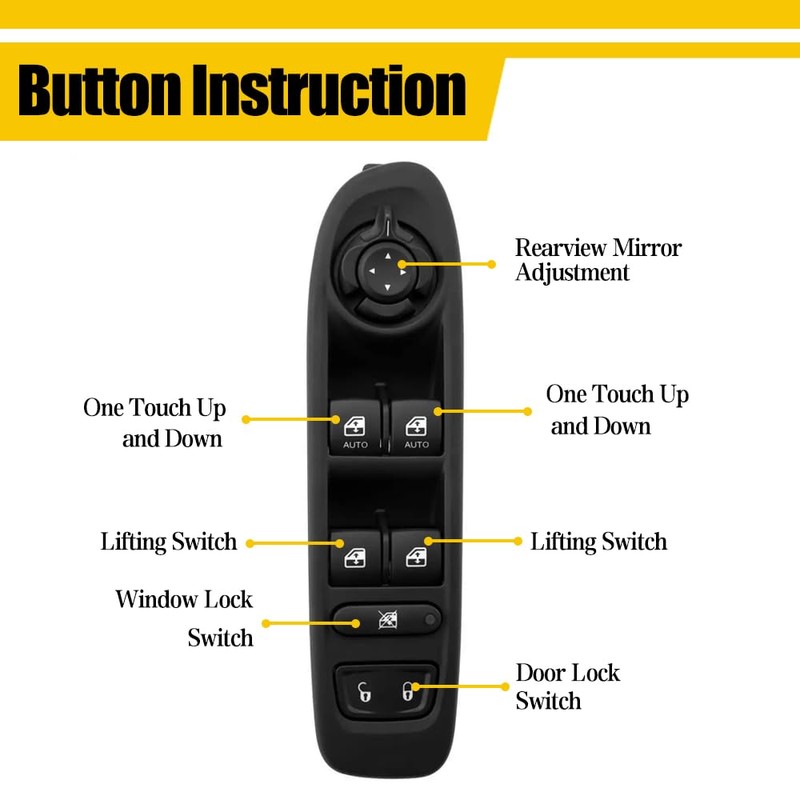 Button Instruction

Rearview Mirror Adjustment

One Touch Up and Down

AUTO

AUTO

One Touch Up and Down

Lifting Switch

Lifting Switch

Window Lock Switch

Door Lock Switch