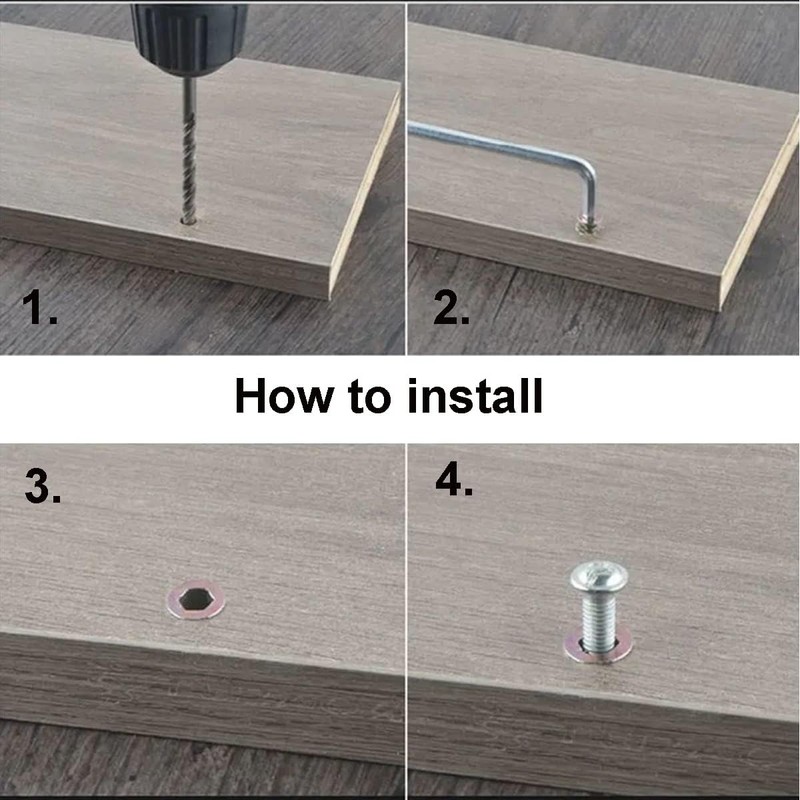 1.

2.

How to install

3.

4.