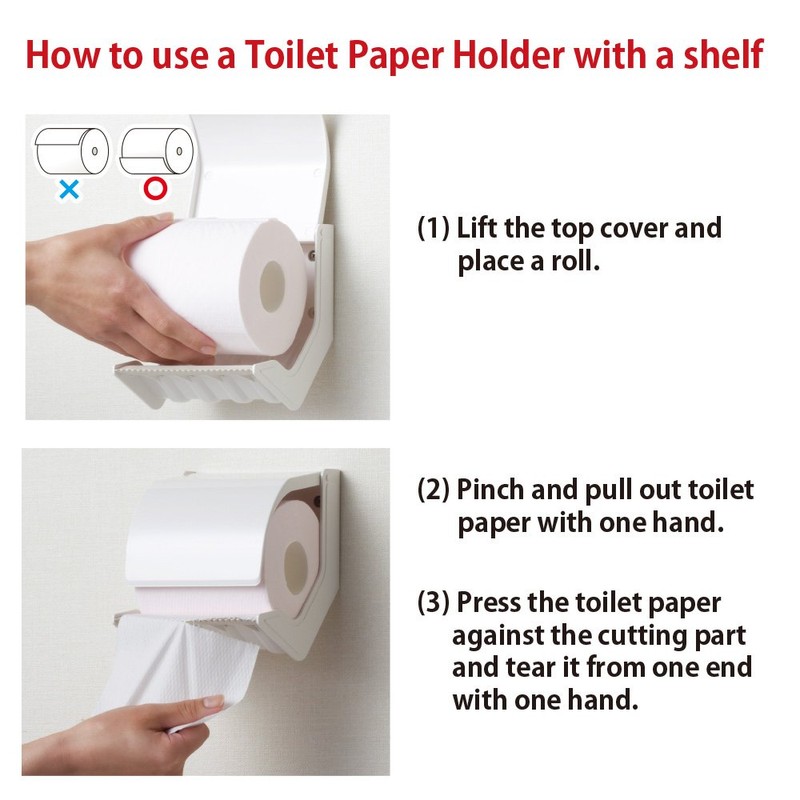 How to use a Toilet Paper Holder with a shelf

×
○

(1) Lift the top cover and place a roll.

(2) Pinch and pull out toilet paper with one hand.

(3) Press the toilet paper against the cutting part and tear it from one end with one hand.