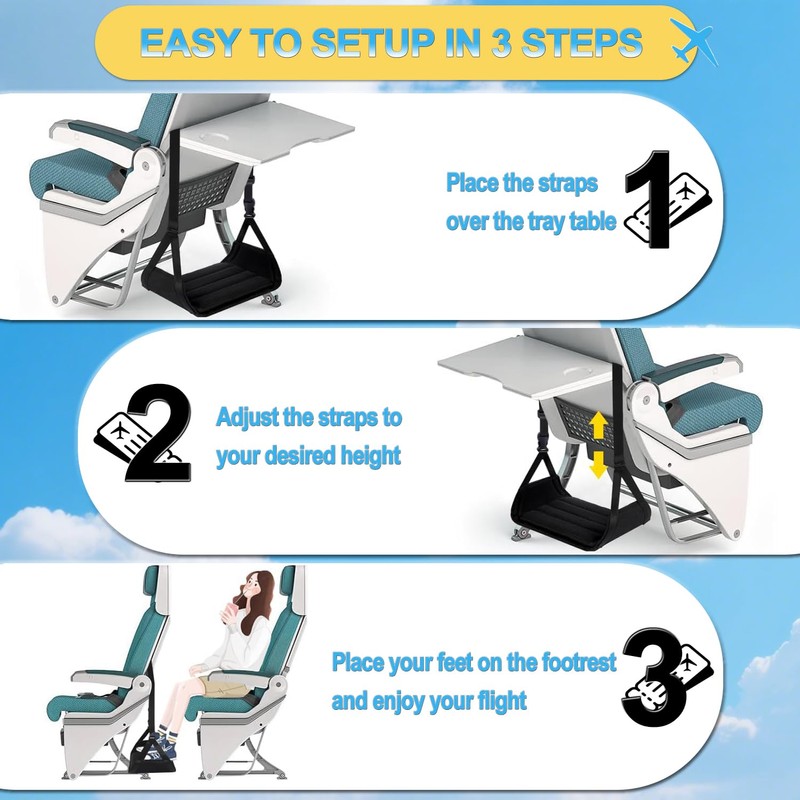 EASY TO SETUP IN 3 STEPS

Place the straps over the tray table

1

2

Adjust the straps to your desired height

Place your feet on the footrest and enjoy your flight

3