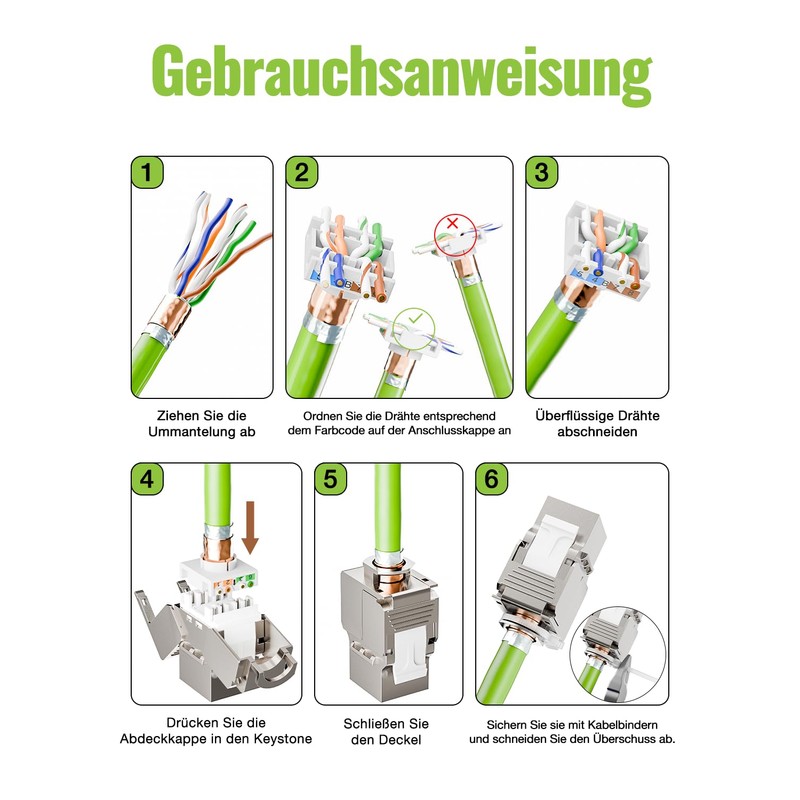 Gebrauchsanweisung

1

Ziehen Sie die Ummantelung ab

2

Ordnen Sie die Drähte entsprechend dem Farbcode auf der Anschlusskappe an

3

Überflüssige Drähte abschneiden

4

Drücken Sie die Abdeckkappe in den Keystone

5

Schließen Sie den Deckel

6

Sichern Sie sie mit Kabelbindern und schneiden Sie den Überschuss ab.