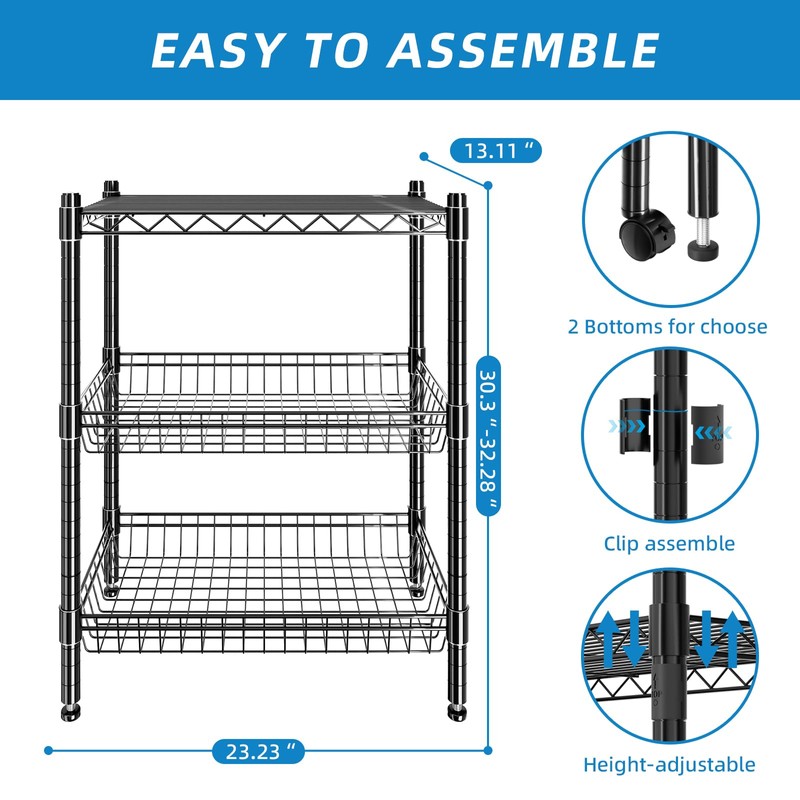 EASY TO ASSEMBLE

13.11 "

30.3 "-32.28 "

23.23 "

2 Bottoms for choose

Clip assemble

Height-adjustable