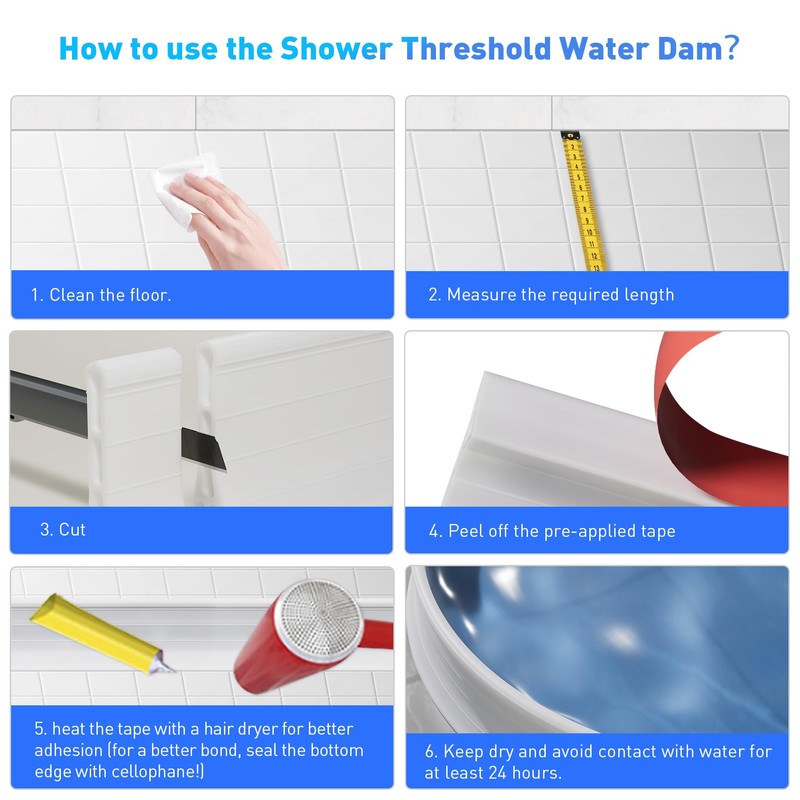 How to use the Shower Threshold Water Dam?

1. Clean the floor.

2. Measure the required length

3. Cut

4. Peel off the pre-applied tape

5. heat the tape with a hair dryer for better adhesion (for a better bond, seal the bottom edge with cellophane!)

6. Keep dry and avoid contact with water for at least 24 hours.