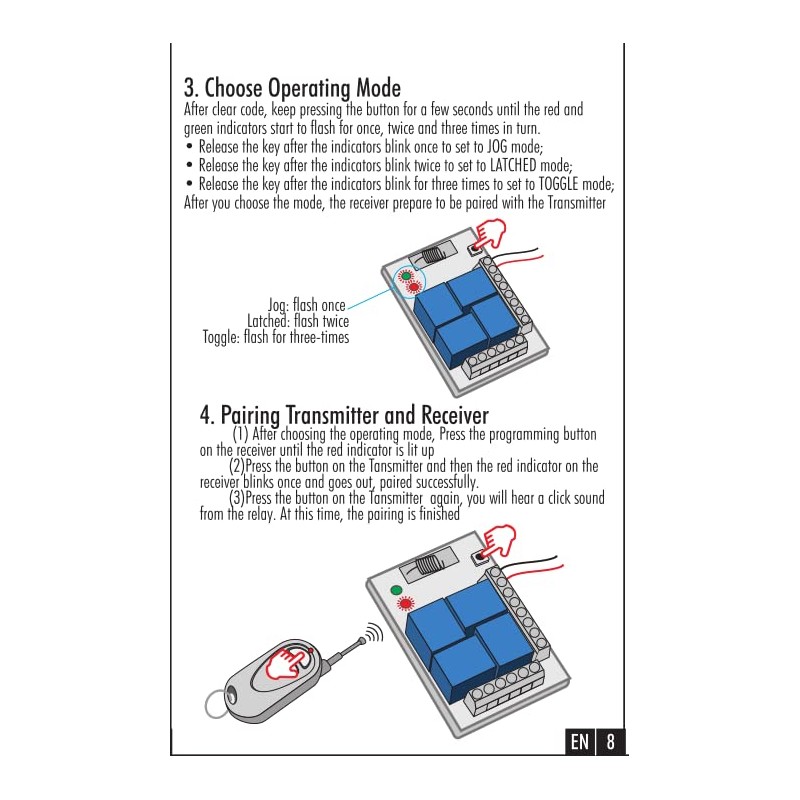 3. Choose Operating Mode
After clear code, keep pressing the button for a few seconds until the red and green indicators start to flash for once, twice and three times in turn.
• Release the key after the indicators blink once to set to JOG mode;
• Release the key after the indicators blink twice to set to LATCHED mode;
• Release the key after the indicators blink for three times to set to TOGGLE mode;
After you choose the mode, the receiver prepare to be paired with the Transmitter

Jog: flash once
Latched: flash twice
Toggle: flash for three-times

4. Pairing Transmitter and Receiver
(1) After choosing the operating mode, Press the programming button on the receiver until the red indicator is lit up
(2)Press the button on the Tansmitter and then the red indicator on the receiver blinks once and goes out, paired successfully.
(3)Press the button on the Tansmitter again, you will hear a click sound from the relay. At this time, the pairing is finished

EN 8