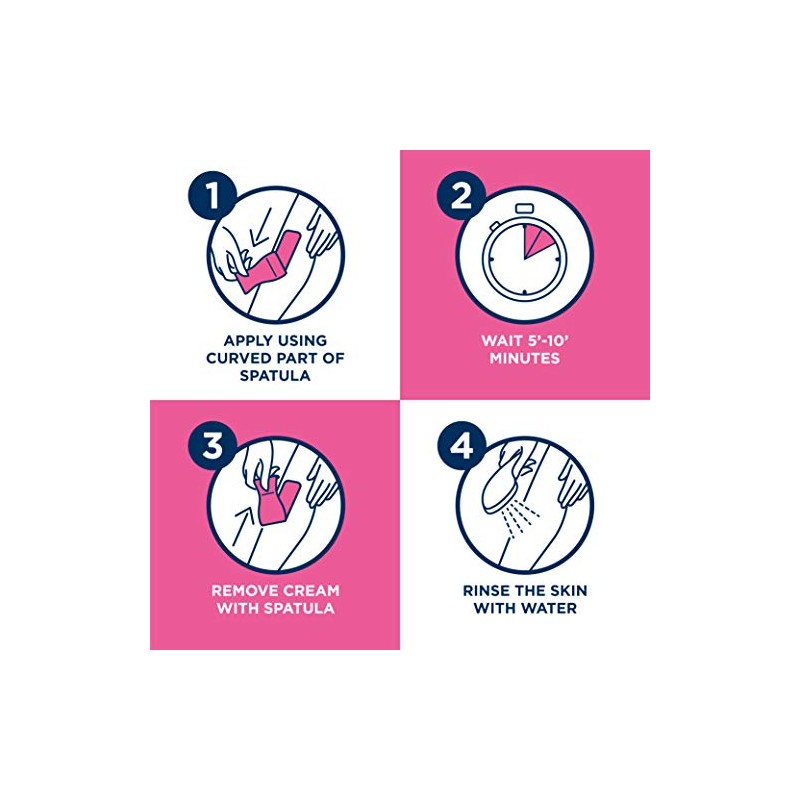 1

APPLY USING CURVED PART OF SPATULA

2

WAIT 5'-10' MINUTES

3

REMOVE CREAM WITH SPATULA

4

RINSE THE SKIN WITH WATER