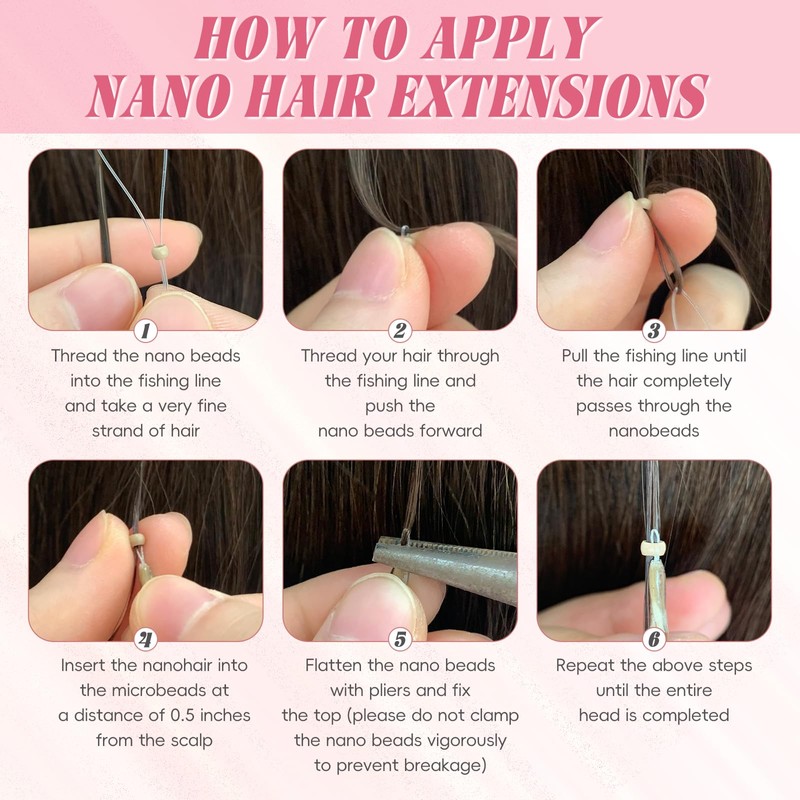 HOW TO APPLY NANO HAIR EXTENSIONS

1
Thread the nano beads into the fishing line and take a very fine strand of hair

2
Thread your hair through the fishing line and push the nano beads forward

3
Pull the fishing line until the hair completely passes through the nanobeads

4
Insert the nanohair into the microbeads at a distance of 0.5 inches from the scalp

5
Flatten the nano beads with pliers and fix the top (please do not clamp the nano beads vigorously to prevent breakage)

6
Repeat the above steps until the entire head is completed