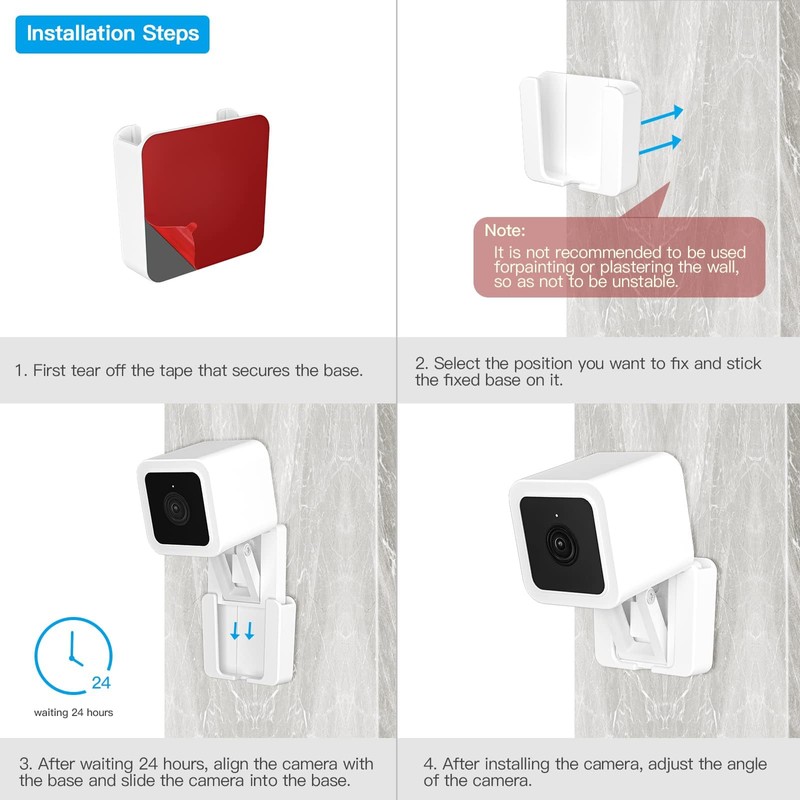 Installation Steps

Note:
It is not recommended to be used forpainting or plastering the wall, so as not to be unstable.

1. First tear off the tape that secures the base.

2. Select the position you want to fix and stick the fixed base on it.

24

waiting 24 hours

3. After waiting 24 hours, align the camera with the base and slide the camera into the base.

4. After installing the camera, adjust the angle of the camera.