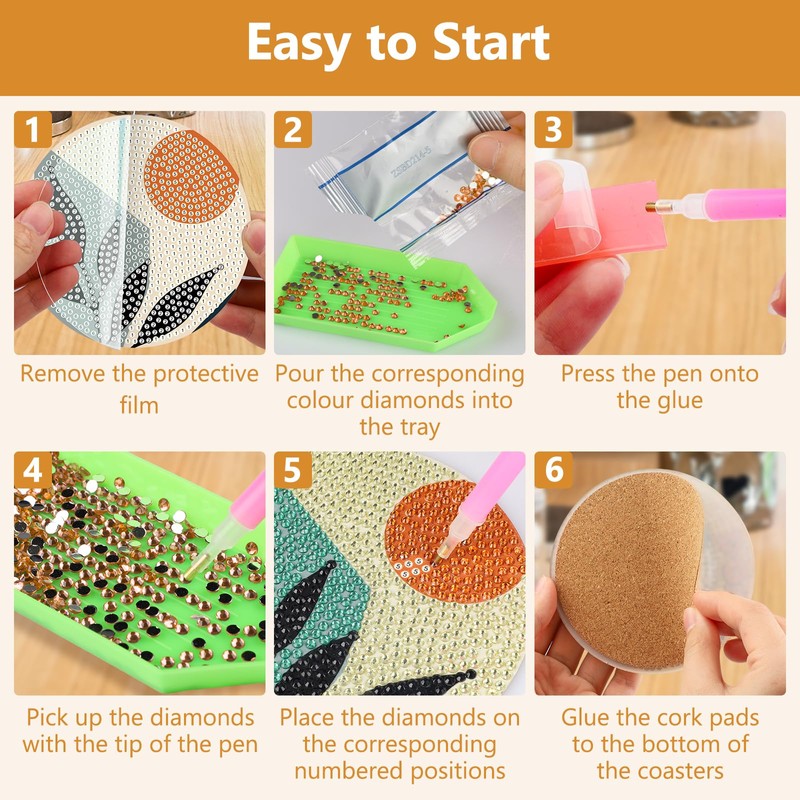 Easy to Start

1

Remove the protective film

2

ZSBD214-5

Pour the corresponding colour diamonds into the tray

3

Press the pen onto the glue

4

Pick up the diamonds with the tip of the pen

5

Place the diamonds on the corresponding numbered positions

6

Glue the cork pads to the bottom of the coasters