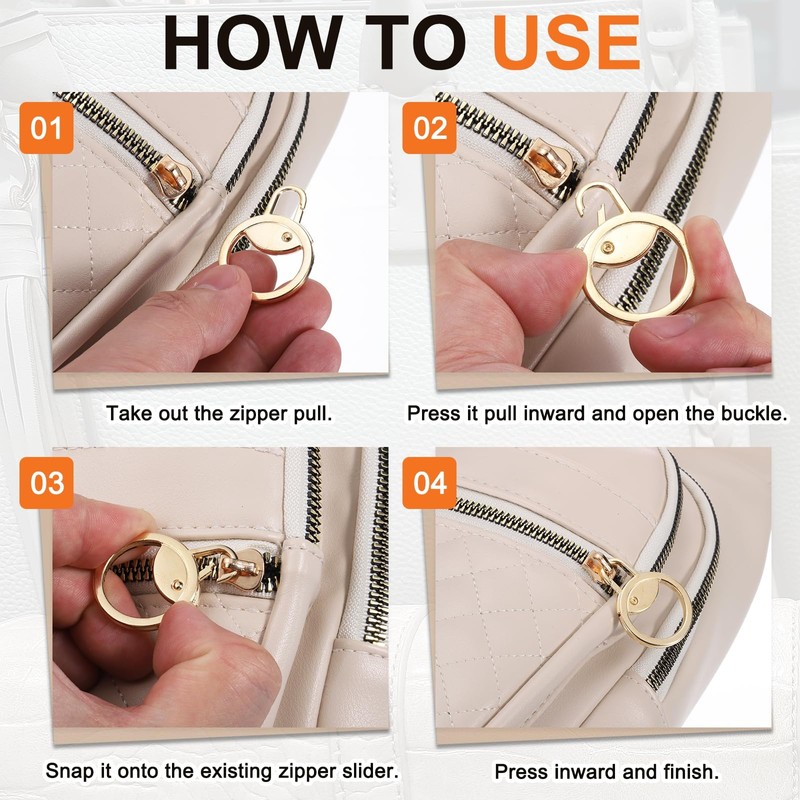 HOW TO USE

01

Take out the zipper pull.

02

Press it pull inward and open the buckle.

03

Snap it onto the existing zipper slider.

04

Press inward and finish.