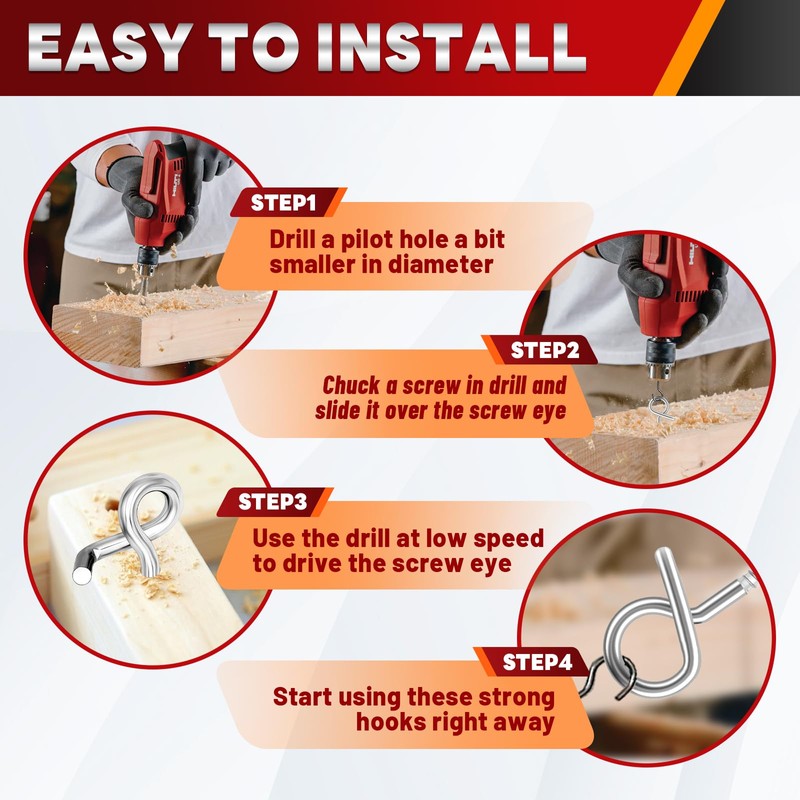 EASY TO INSTALL

STEP1

Drill a pilot hole a bit smaller in diameter

STEP2

Chuck a screw in drill and slide it over the screw eye

STEP3

Use the drill at low speed to drive the screw eye

STEP4

Start using these strong hooks right away