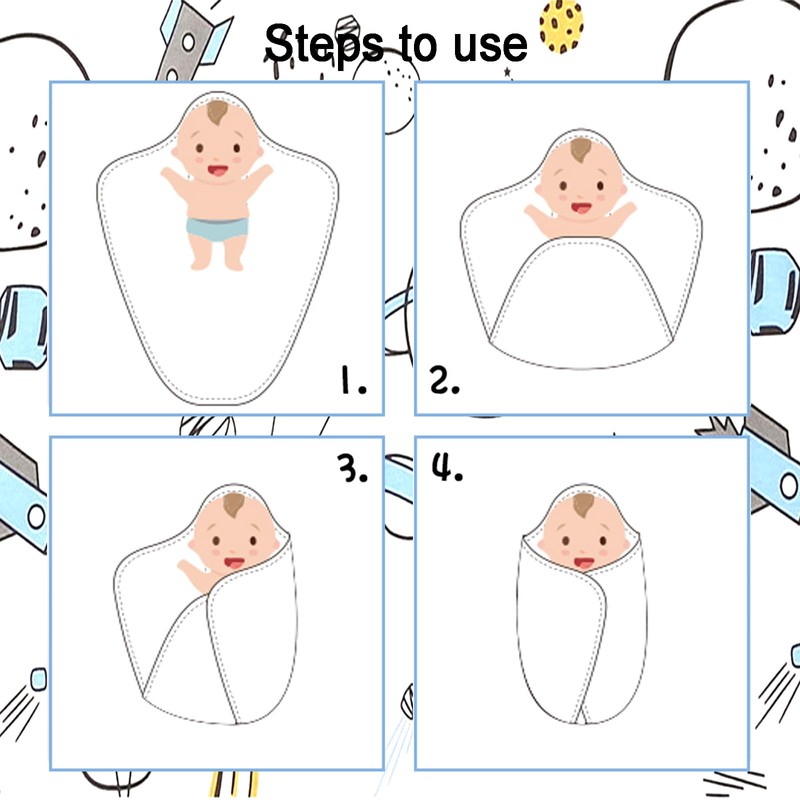 Steps to use

1.

2.

3.

4.