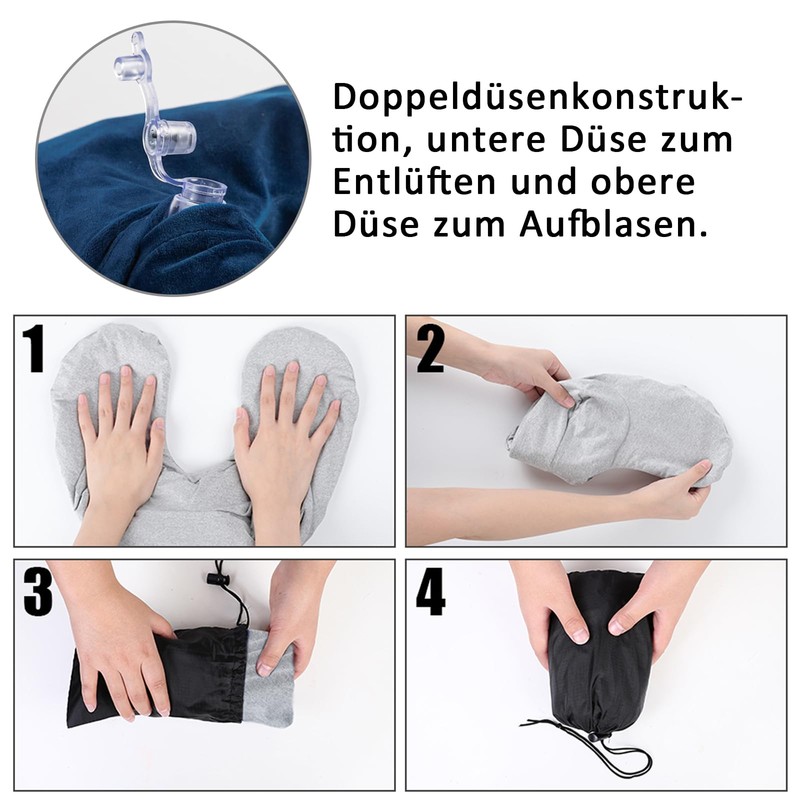 Doppeldüsenkonstruktion, untere Düse zum Entlüften und obere Düse zum Aufblasen.

1

2

3

4