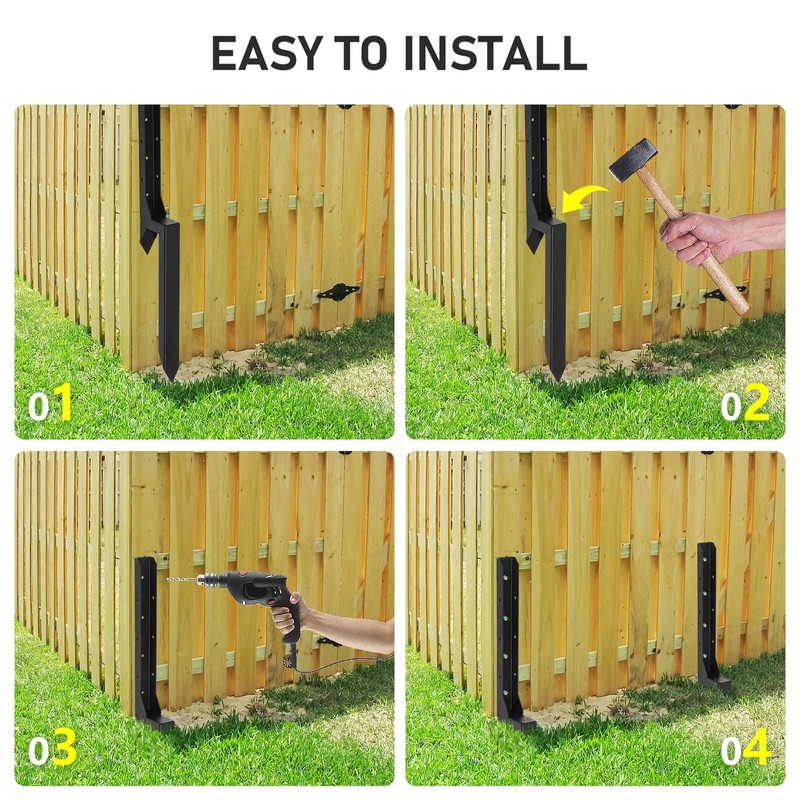 EASY TO INSTALL

01

02

03

04