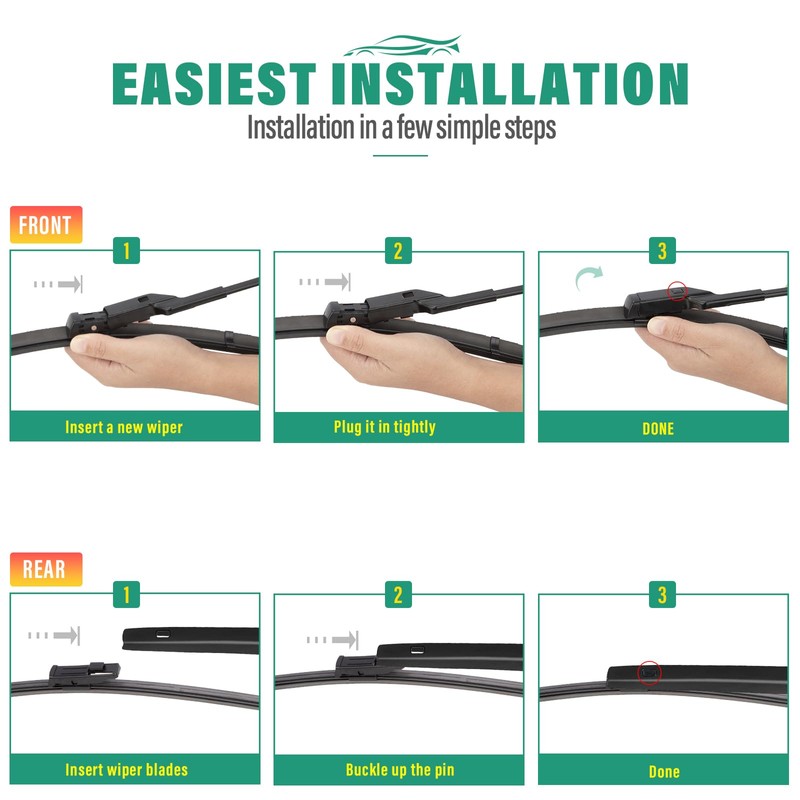 EASIEST INSTALLATION
Installation in a few simple steps

FRONT

1
Insert a new wiper

2
Plug it in tightly

3
DONE

REAR

1
Insert wiper blades

2
Buckle up the pin

3
Done