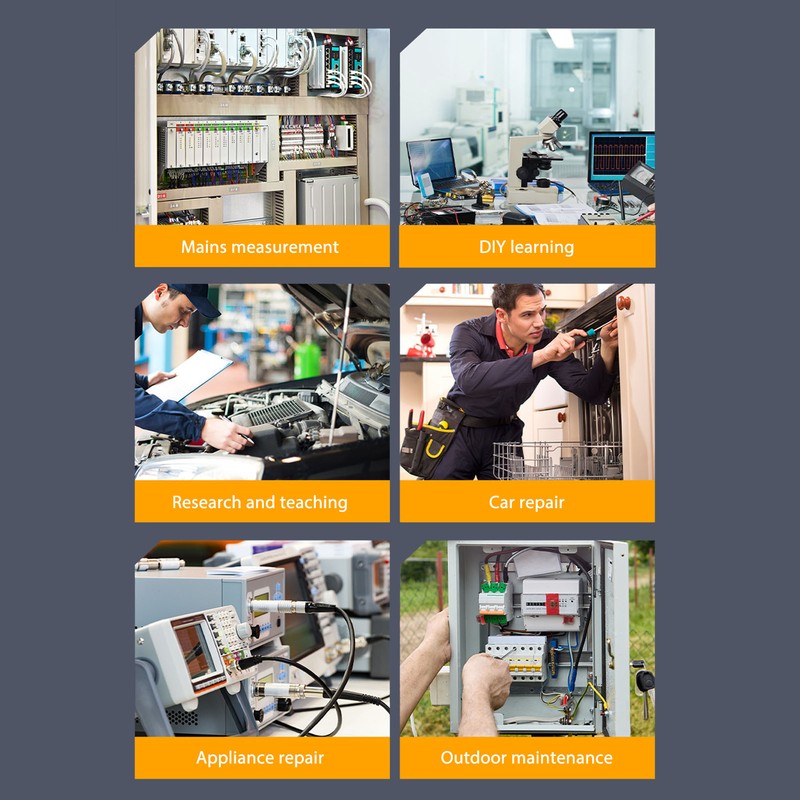 Mains measurement

DIY learning

Research and teaching

Car repair

Appliance repair

Outdoor maintenance