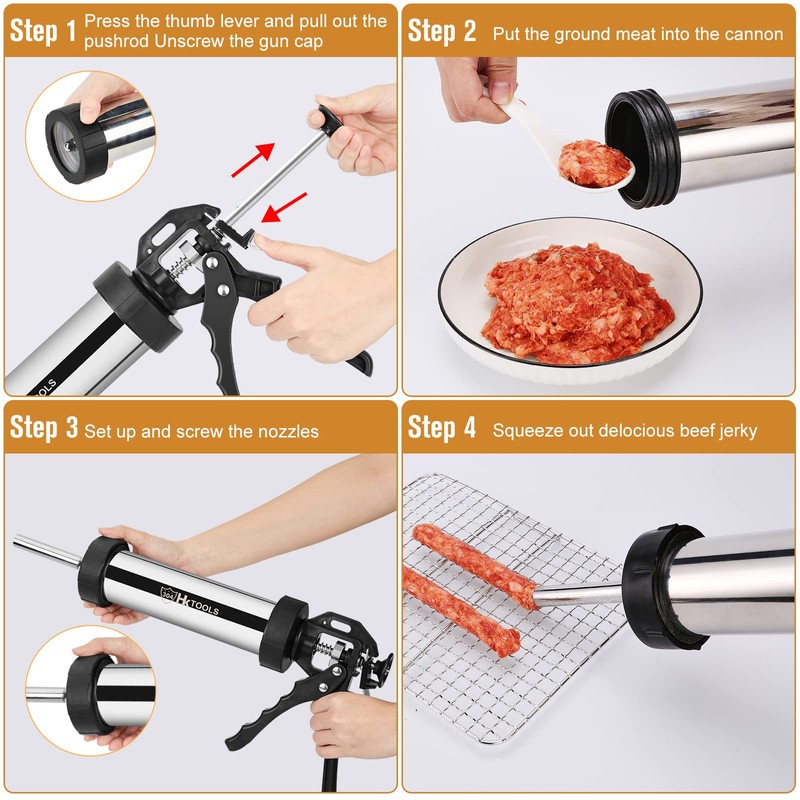 Step 1 Press the thumb lever and pull out the pushrod Unscrew the gun cap

OLS

Step 2 Put the ground meat into the cannon

Step 3 Set up and screw the nozzles

304 HK TOOLS

Step 4 Squeeze out delocious beef jerky