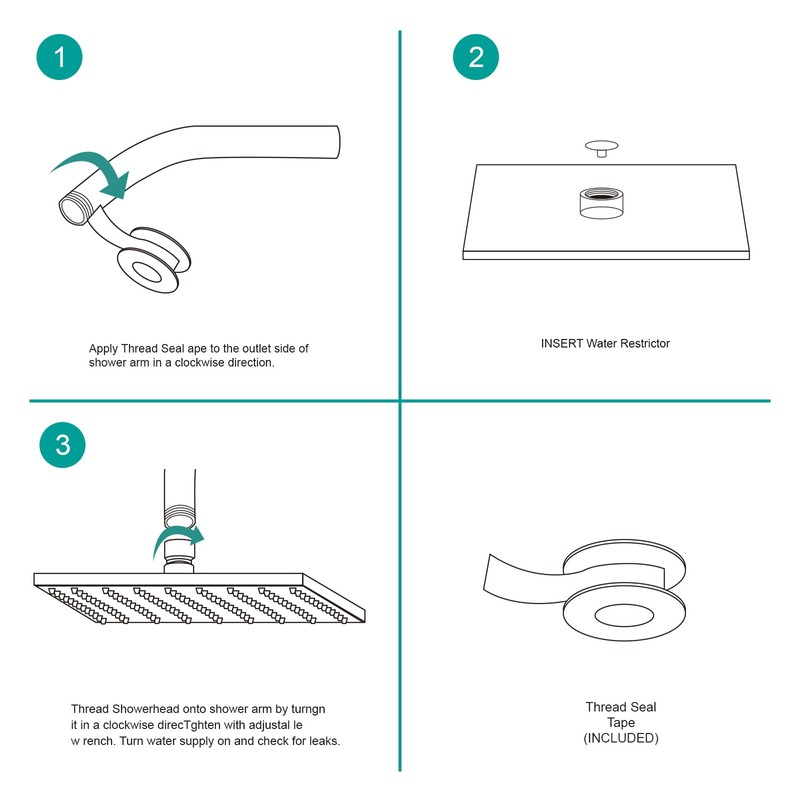 1

Apply Thread Seal ape to the outlet side of shower arm in a clockwise direction.

2

INSERT Water Restrictor

3

Thread Showerhead onto shower arm by turngn it in a clockwise direcTghten with adjustal le w rench. Turn water supply on and check for leaks.

Thread Seal
Tape
(INCLUDED)