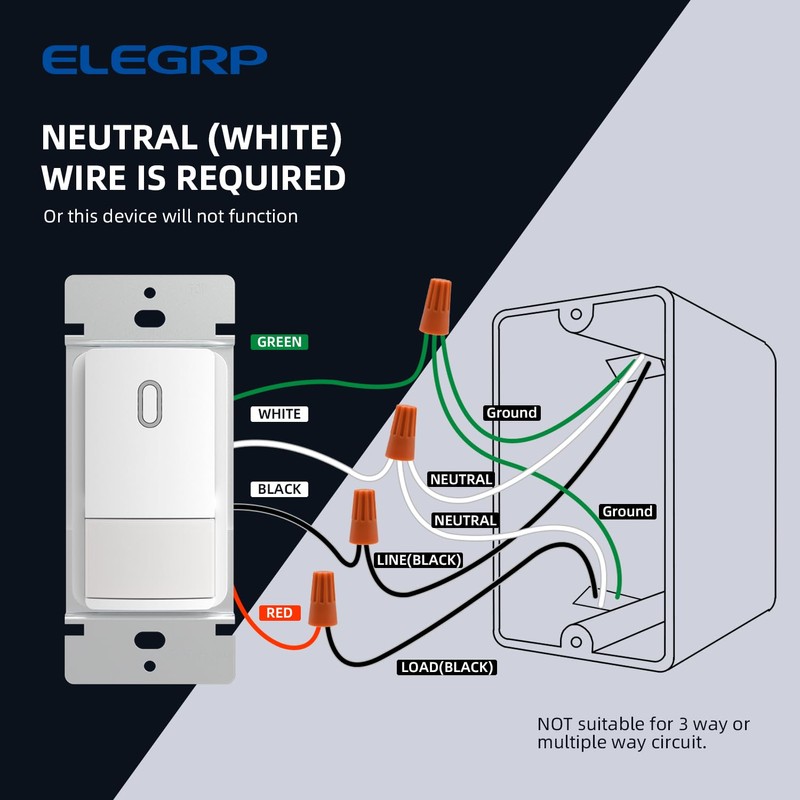 ELEGRP

NEUTRAL (WHITE) WIRE IS REQUIRED

Or this device will not function

GREEN

WHITE

BLACK

RED

Ground

NEUTRAL

NEUTRAL

Ground

LINE(BLACK)

LOAD(BLACK)

NOT suitable for 3 way or multiple way circuit.