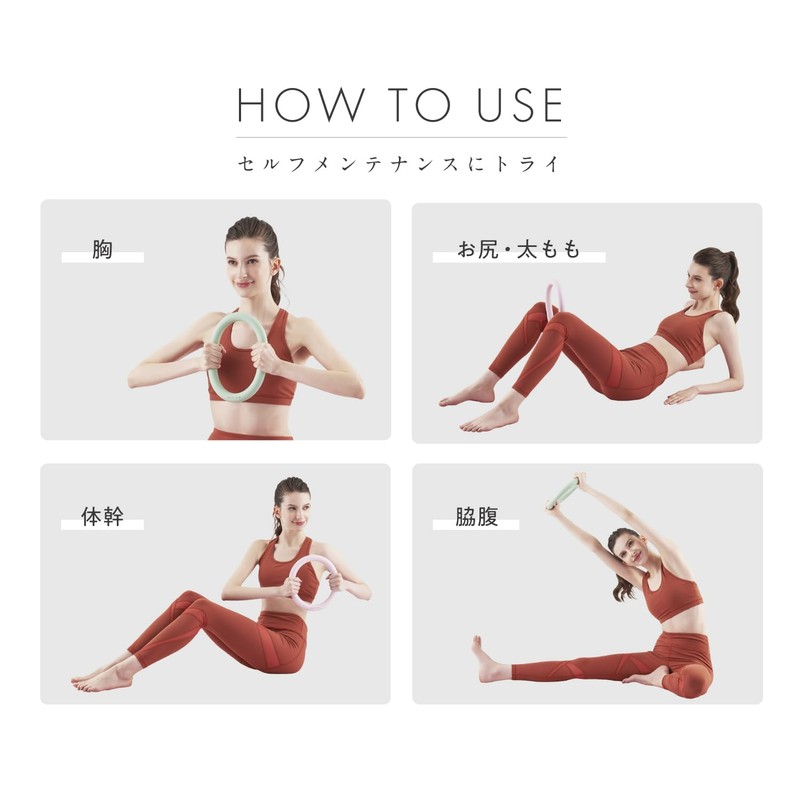 HOW TO USE

セルフメンテナンスにトライ

胸

お尻・太もも

体幹

脇腹