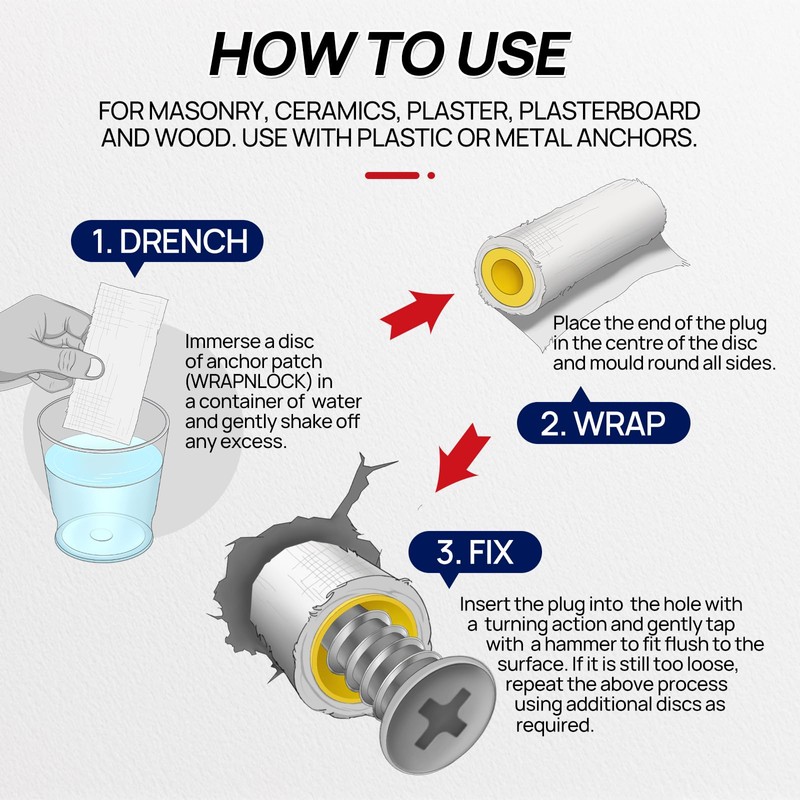 HOW TO USE

FOR MASONRY, CERAMICS, PLASTER, PLASTERBOARD AND WOOD. USE WITH PLASTIC OR METAL ANCHORS.

1. DRENCH

Immerse a disc of anchor patch (WRAPNLOCK) in a container of water and gently shake off any excess.

Place the end of the plug in the centre of the disc and mould round all sides.

2. WRAP

3. FIX

Insert the plug into the hole with a turning action and gently tap with a hammer to fit flush to the surface. If it is still too loose, repeat the above process using additional discs as required.