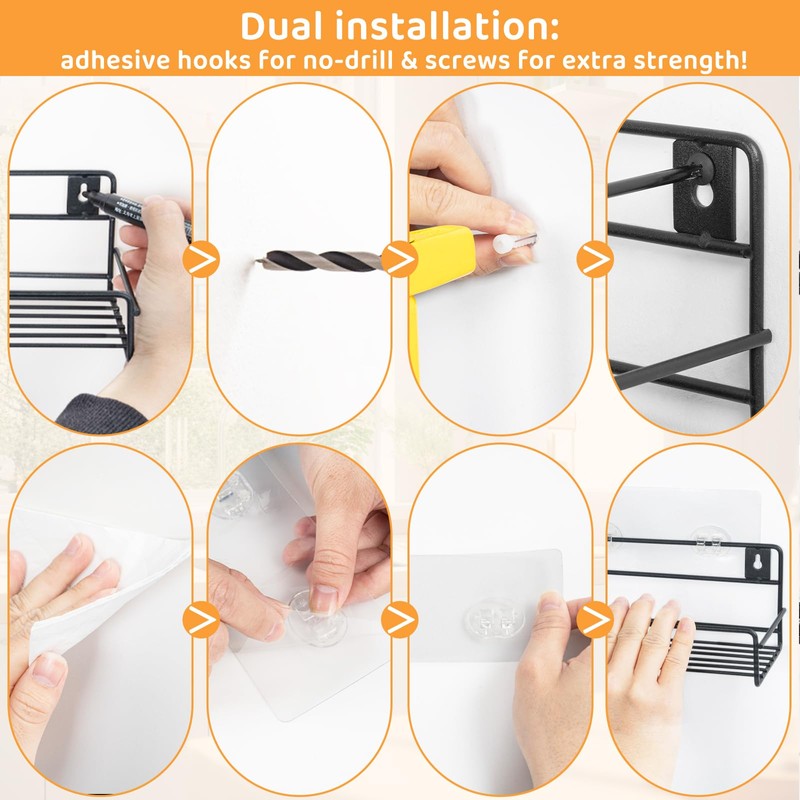 Dual installation:
adhesive hooks for no-drill & screws for extra strength!