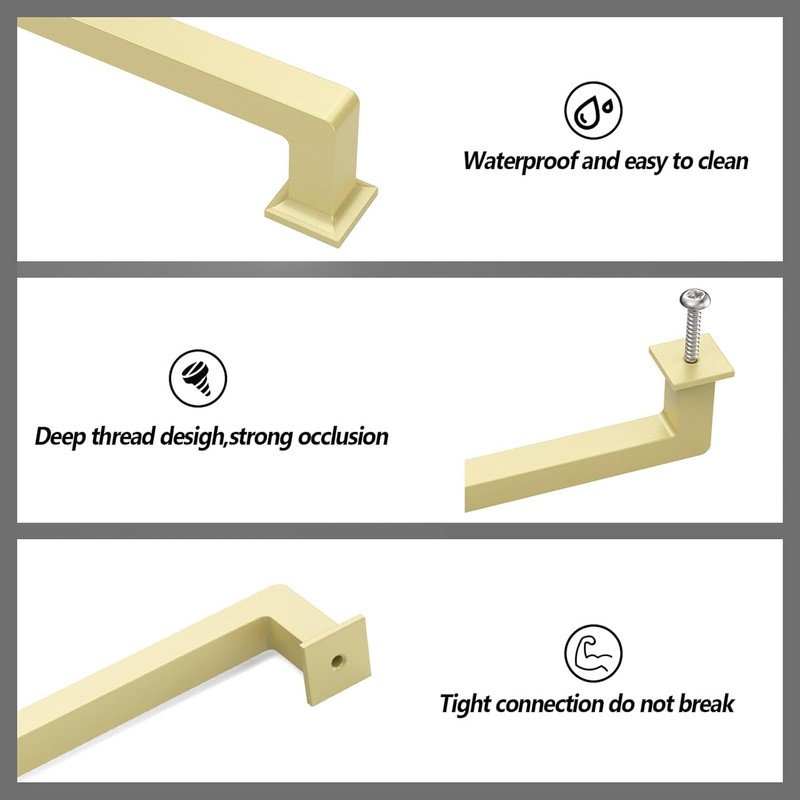 Waterproof and easy to clean

Deep thread desigh,strong occlusion

Tight connection do not break