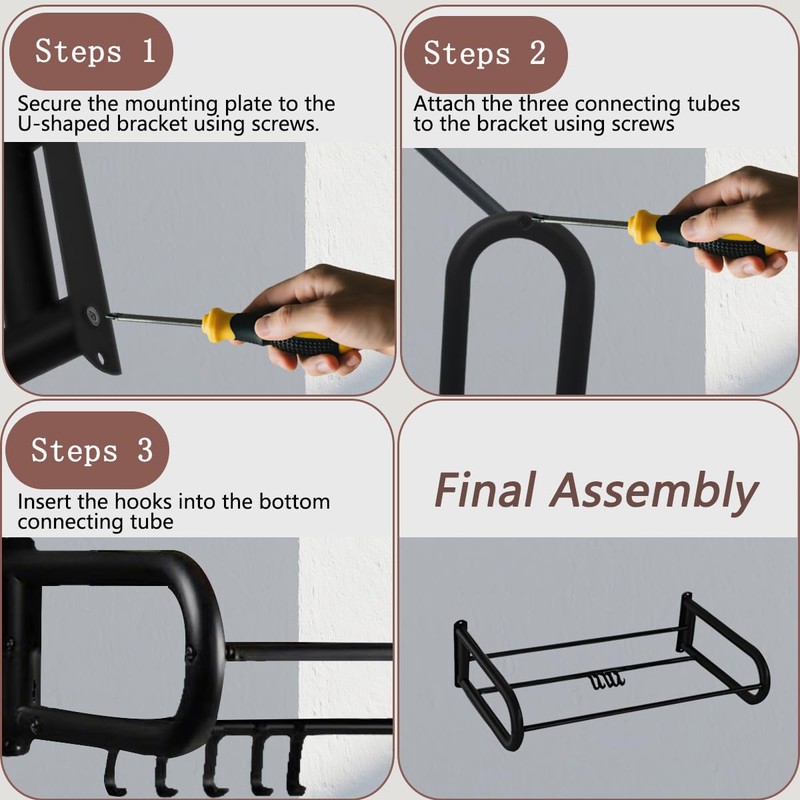 Steps 1

Secure the mounting plate to the U-shaped bracket using screws.

Steps 2

Attach the three connecting tubes to the bracket using screws

Steps 3

Insert the hooks into the bottom connecting tube

Final Assembly