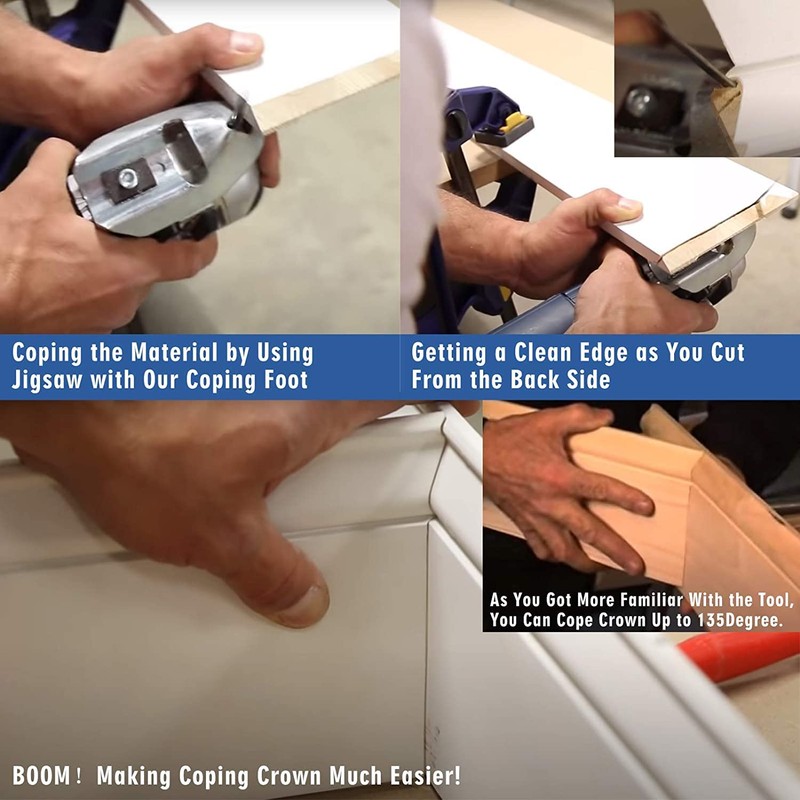 Coping the Material by Using Jigsaw with Our Coping Foot

Getting a Clean Edge as You Cut From the Back Side

As You Got More Familiar With the Tool, You Can Cope Crown Up to 135Degree.

BOOM! Making Coping Crown Much Easier!