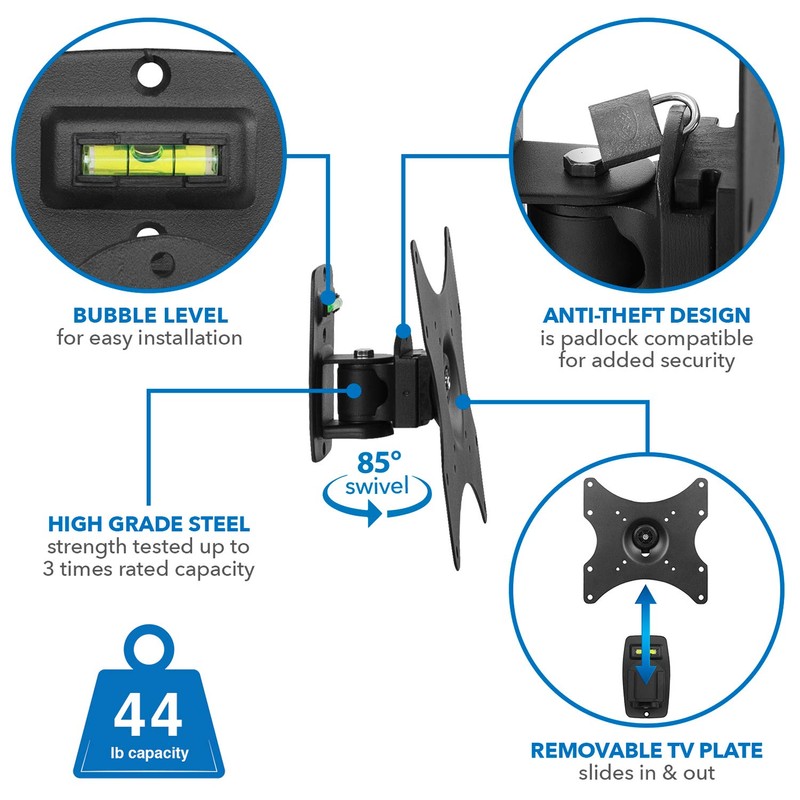 BUBBLE LEVEL
for easy installation

ANTI-THEFT DESIGN
is padlock compatible
for added security

85°
swivel

HIGH GRADE STEEL
strength tested up to
3 times rated capacity

44
lb capacity

REMOVABLE TV PLATE
slides in & out