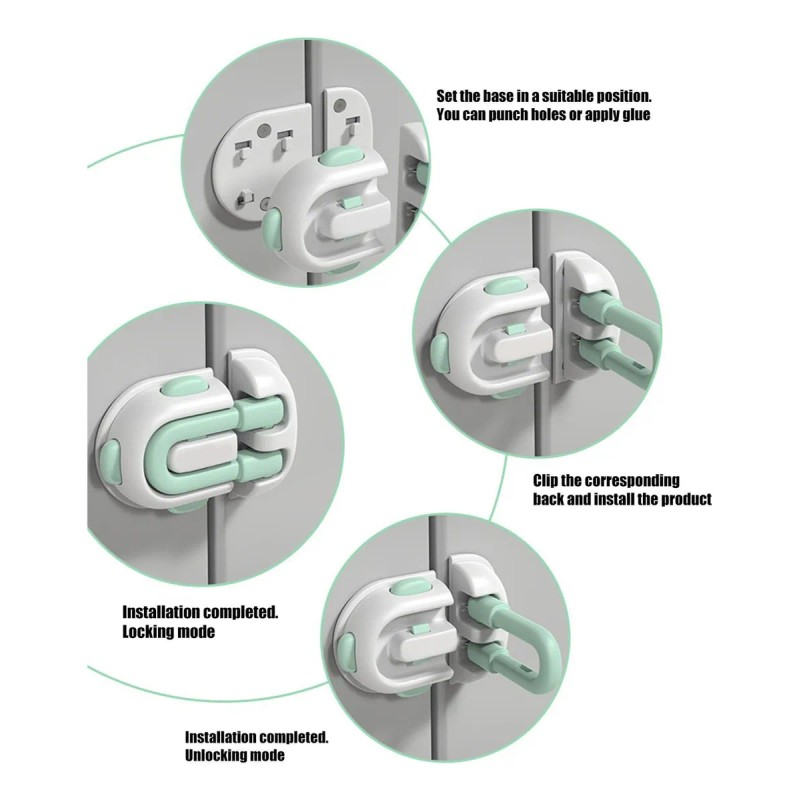 Set the base in a suitable position.
You can punch holes or apply glue

Clip the corresponding
back and install the product

Installation completed.
Locking mode

Installation completed.
Unlocking mode